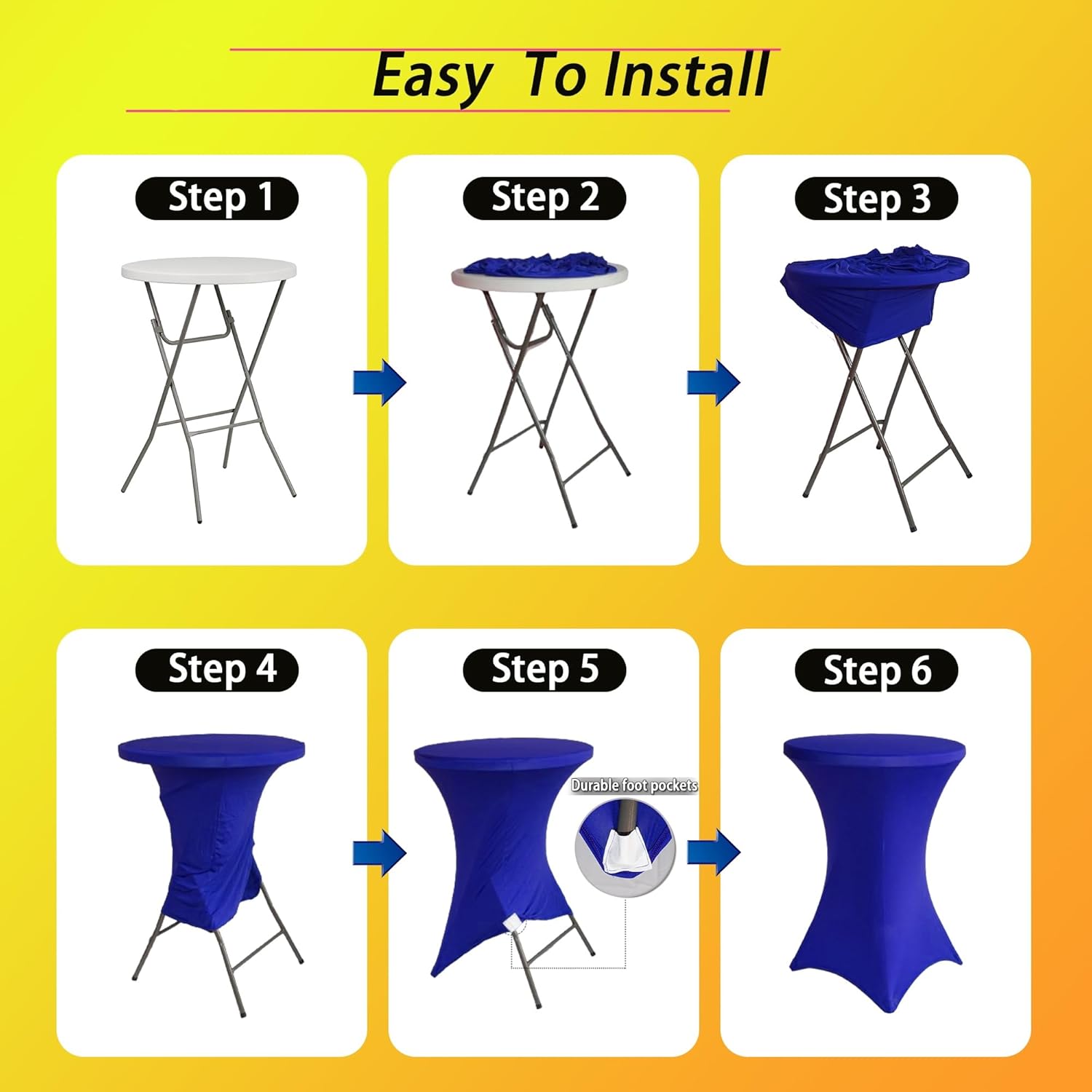 Easy To Install

Step 1

Step 2

Step 3

Step 4

Step 5

Durable foot pockets

Step 6