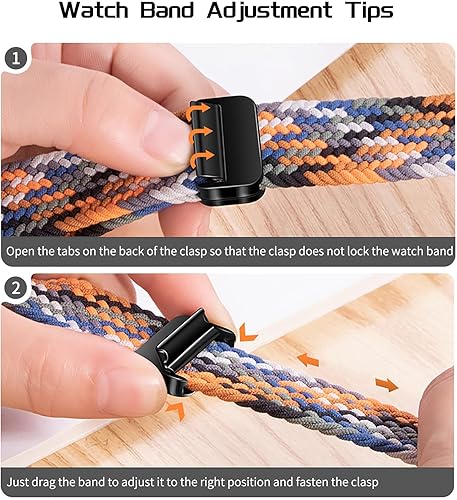 Watch Band Adjustment Tips

1

Open the tabs on the back of the clasp so that the clasp does not lock the watch band

2

Just drag the band to adjust it to the right position and fasten the clasp