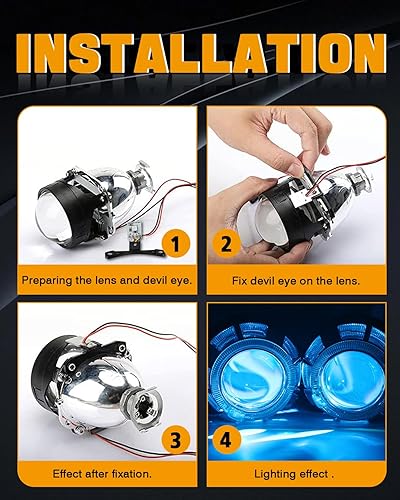 INSTALLATION

1

Preparing the lens and devil eye.

2

Fix devil eye on the lens.

3

Effect after fixation.

4

Lighting effect .