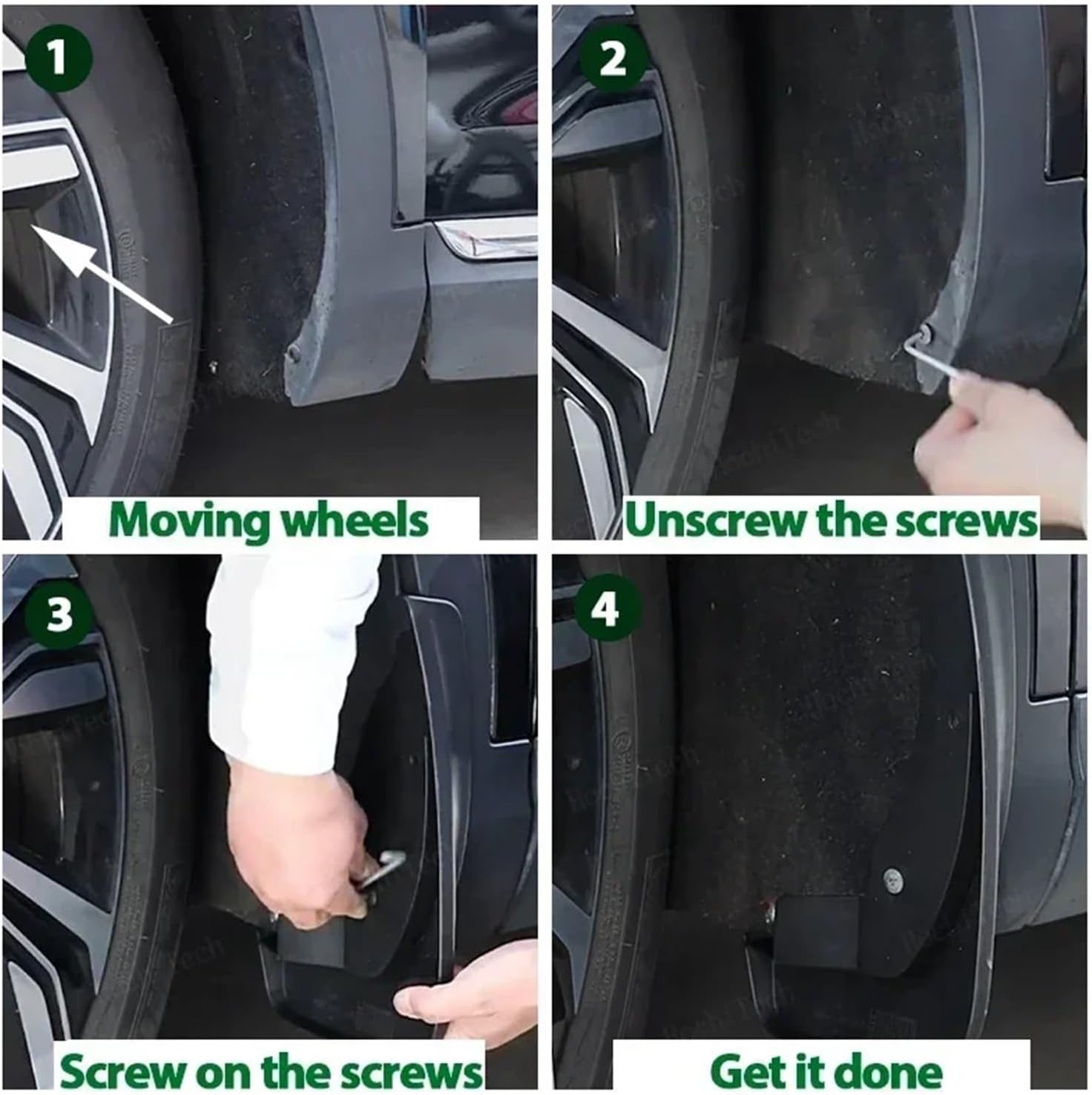 1

Moving wheels

2

Unscrew the screws

3

Screw on the screws

4

Get it done