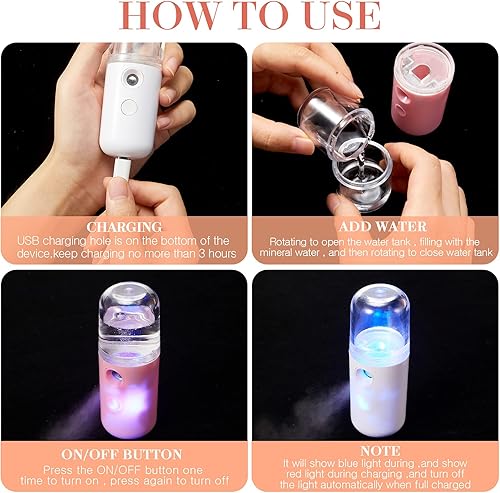 HOW TO USE

CHARGING
USB charging hole is on the bottom of the device,keep charging no more than 3 hours

ADD WATER
Rotating to open the water tank , filling with the mineral water , and then rotating to close water tank

ON/OFF BUTTON
Press the ON/OFF button one time to turn on , press again to turn off

NOTE
It will show blue light during ,and show red light during charging ,and turn off the light automatically when full charged