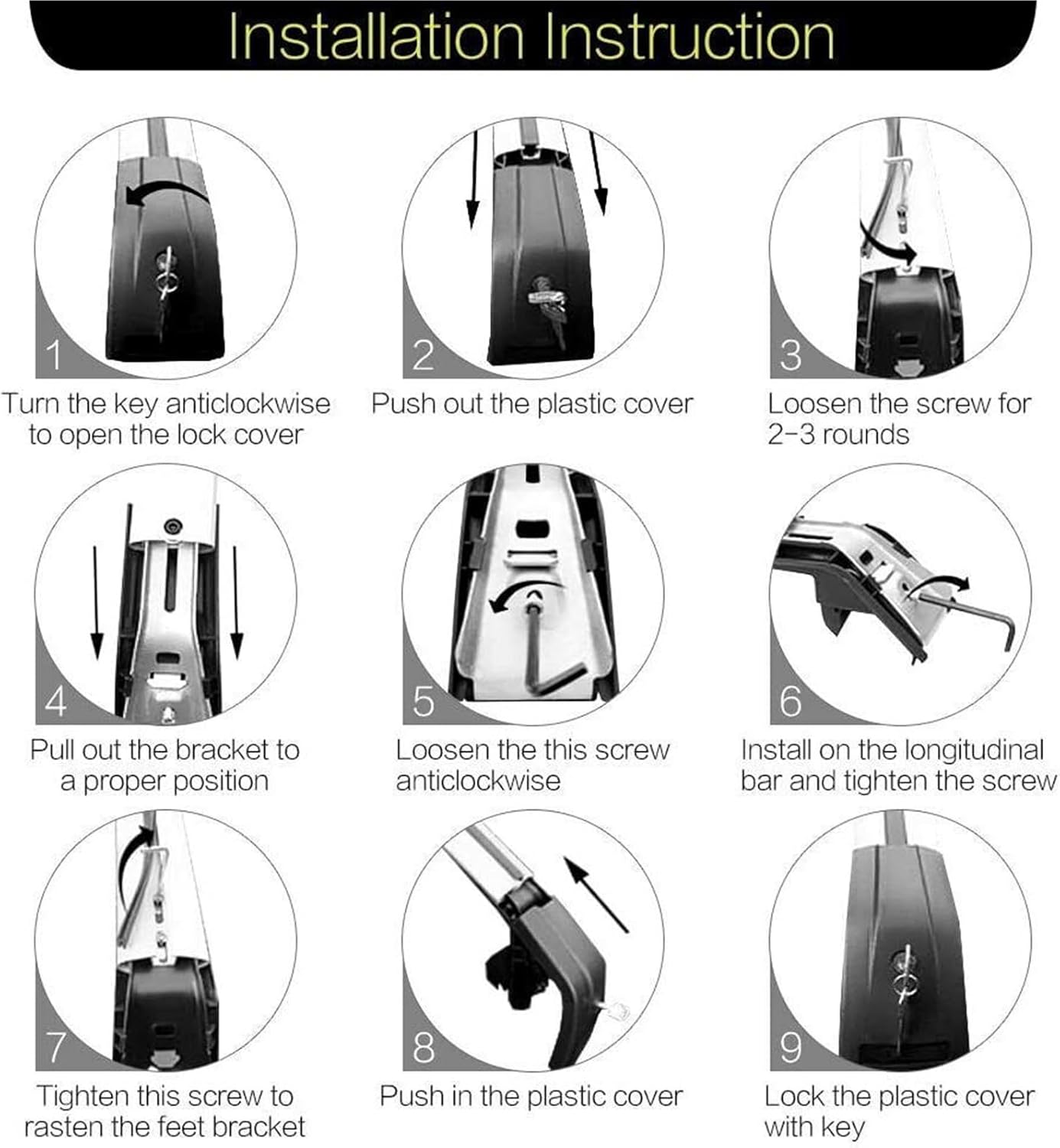 Installation Instruction

1
Turn the key anticlockwise to open the lock cover

2
Push out the plastic cover

3
Loosen the screw for 2-3 rounds

4
Pull out the bracket to a proper position

5
Loosen the this screw anticlockwise

6
Install on the longitudinal bar and tighten the screw

7
Tighten this screw to rasten the feet bracket

8
Push in the plastic cover

9
Lock the plastic cover with key