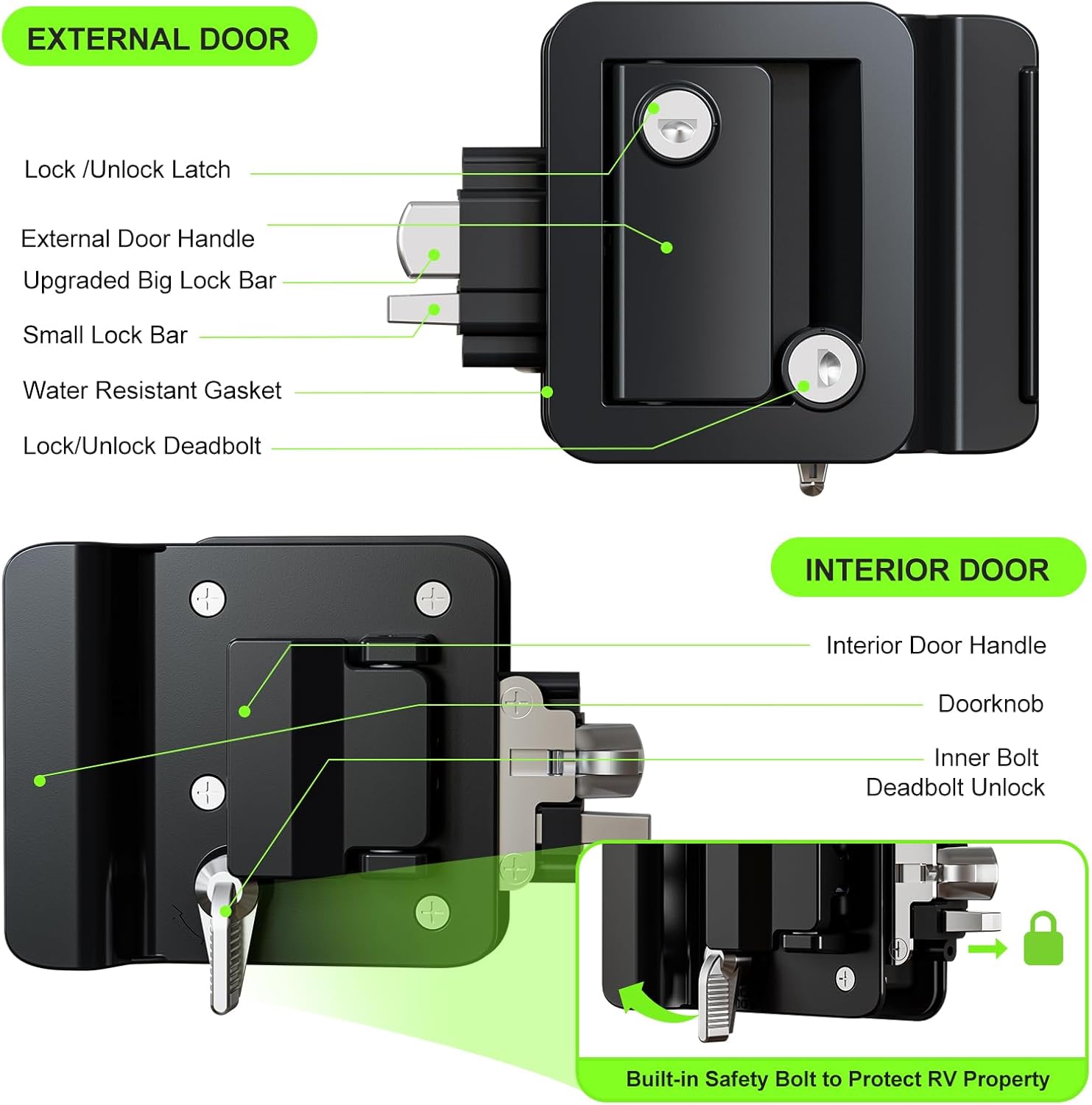 EXTERNAL DOOR

Lock /Unlock Latch

External Door Handle

Upgraded Big Lock Bar

Small Lock Bar

Water Resistant Gasket

Lock/Unlock Deadbolt

INTERIOR DOOR

Interior Door Handle

Doorknob

Inner Bolt Deadbolt Unlock

Built-in Safety Bolt to Protect RV Property