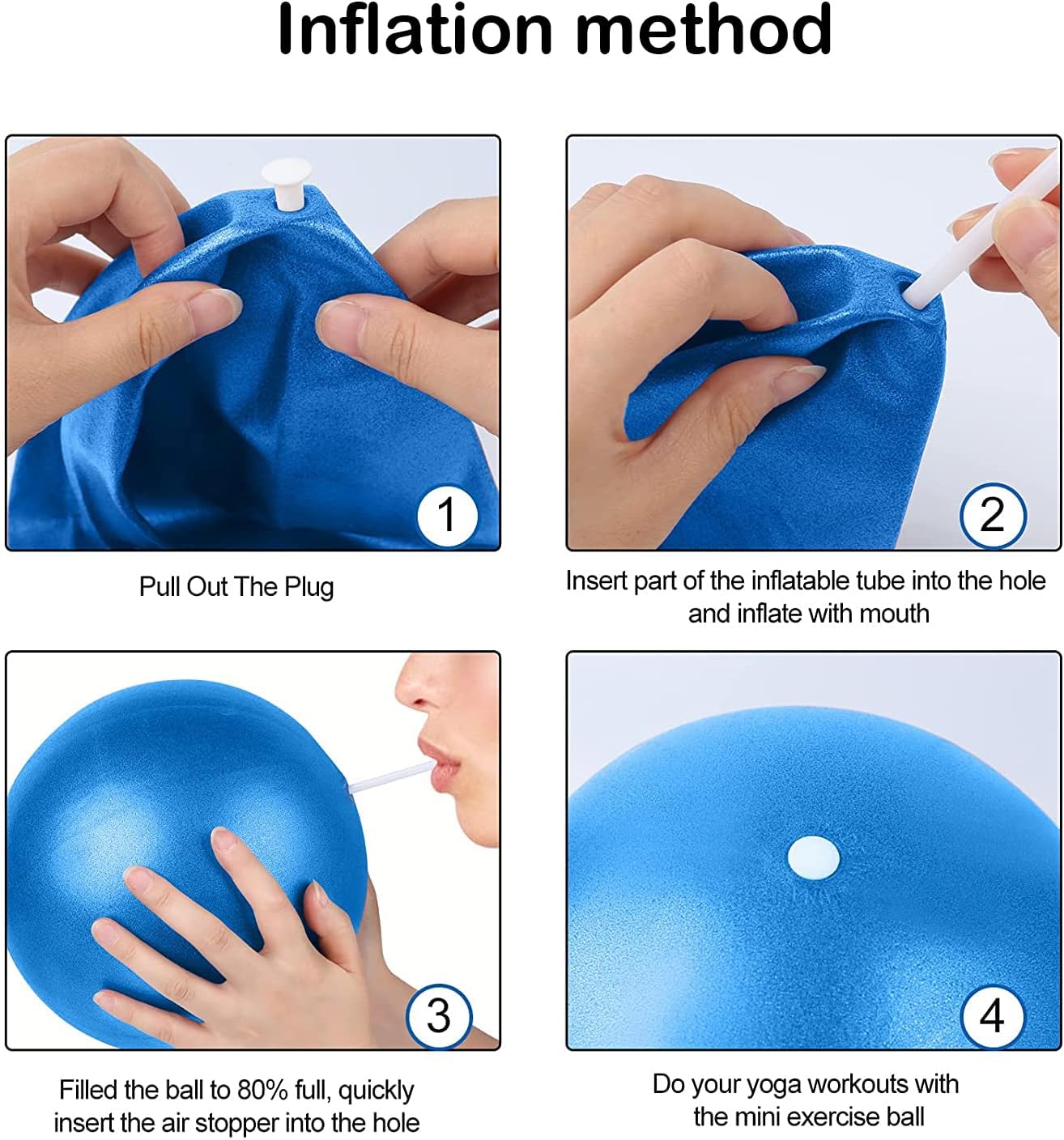 Inflation method

1

Pull Out The Plug

2

Insert part of the inflatable tube into the hole and inflate with mouth

3

Filled the ball to 80% full, quickly insert the air stopper into the hole

4

Do your yoga workouts with the mini exercise ball