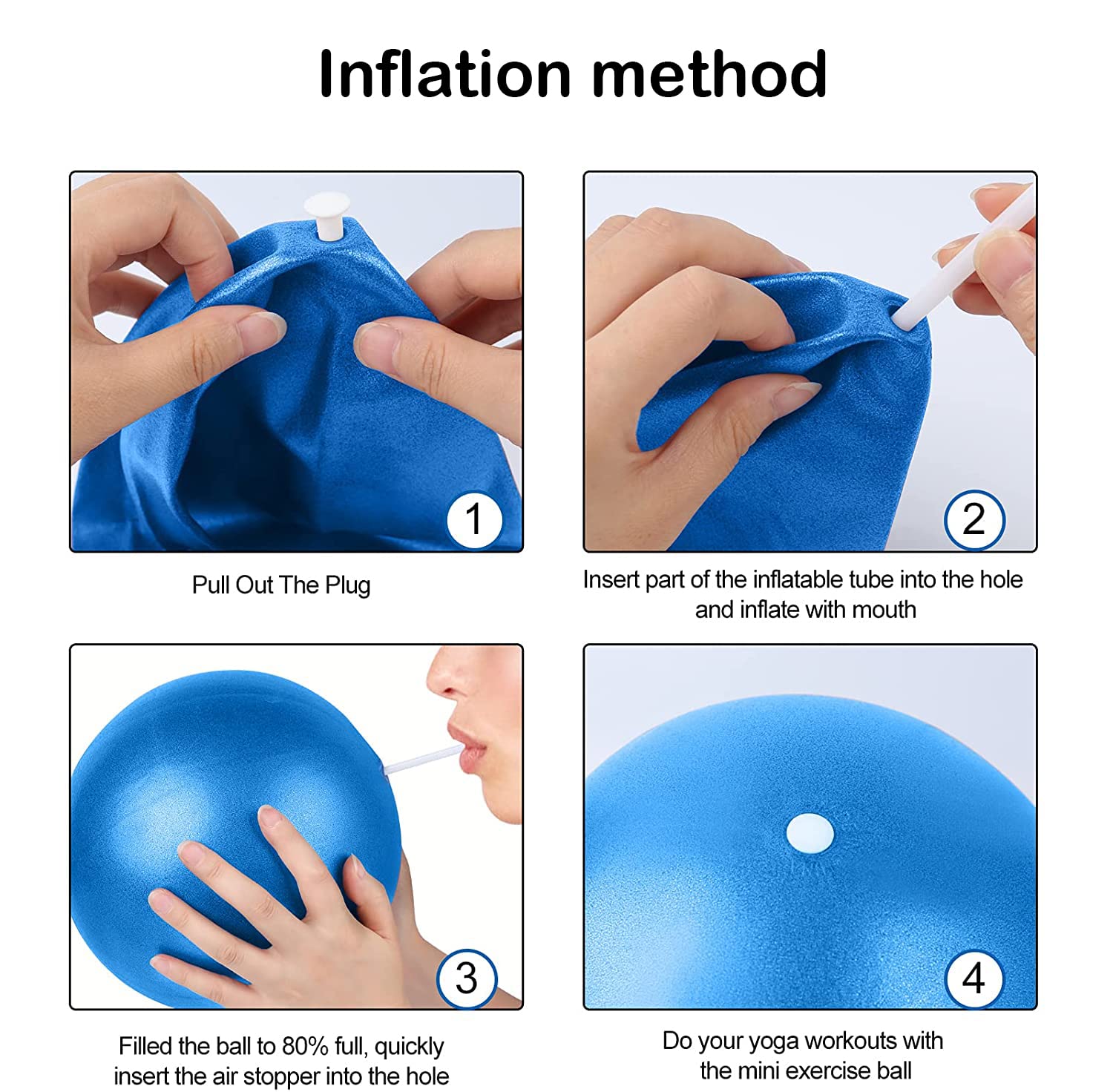 Inflation method

1

Pull Out The Plug

2

Insert part of the inflatable tube into the hole and inflate with mouth

3

Filled the ball to 80% full, quickly insert the air stopper into the hole

4

Do your yoga workouts with the mini exercise ball