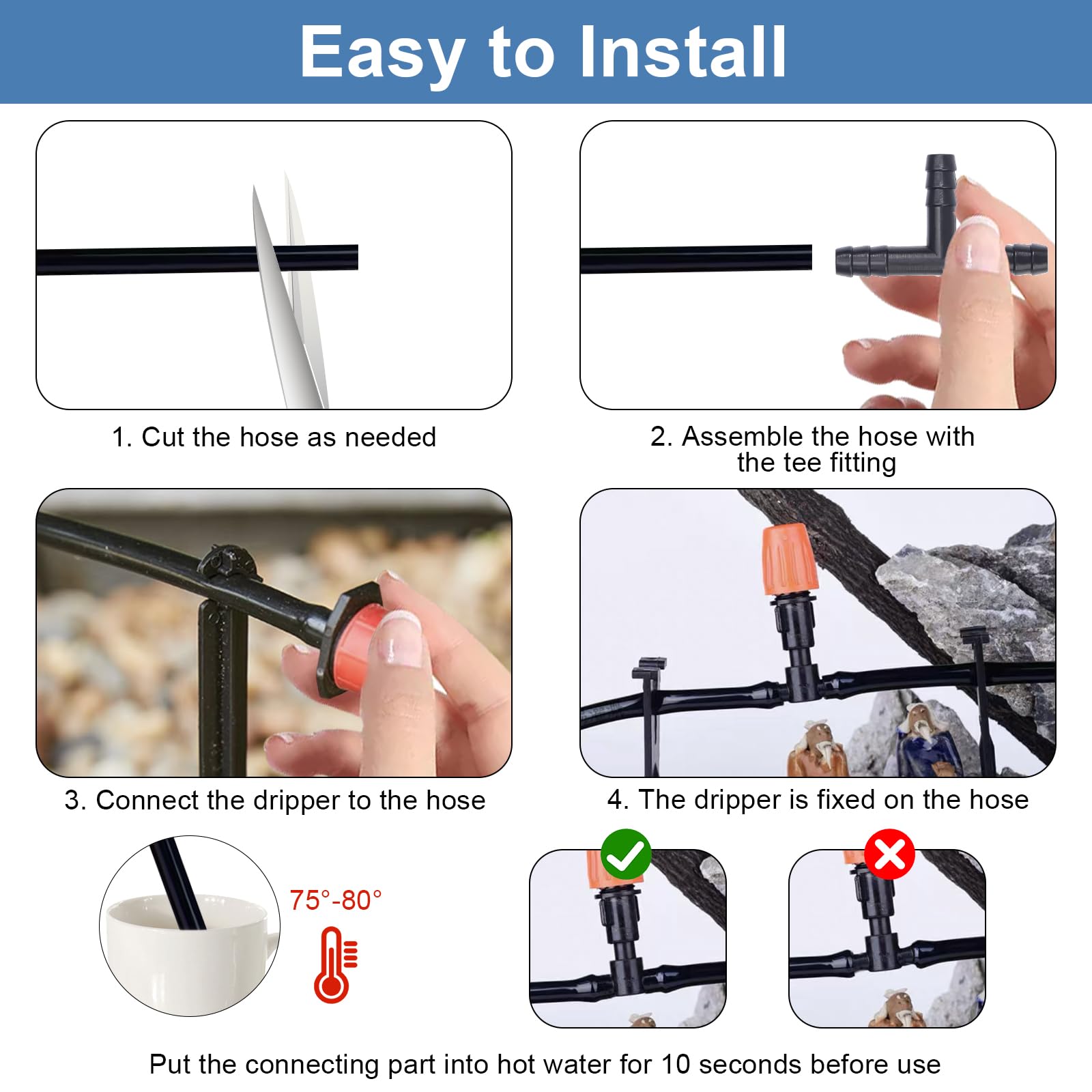 Easy to Install

1. Cut the hose as needed

2. Assemble the hose with the tee fitting

3. Connect the dripper to the hose

4. The dripper is fixed on the hose

75°-80°

Put the connecting part into hot water for 10 seconds before use