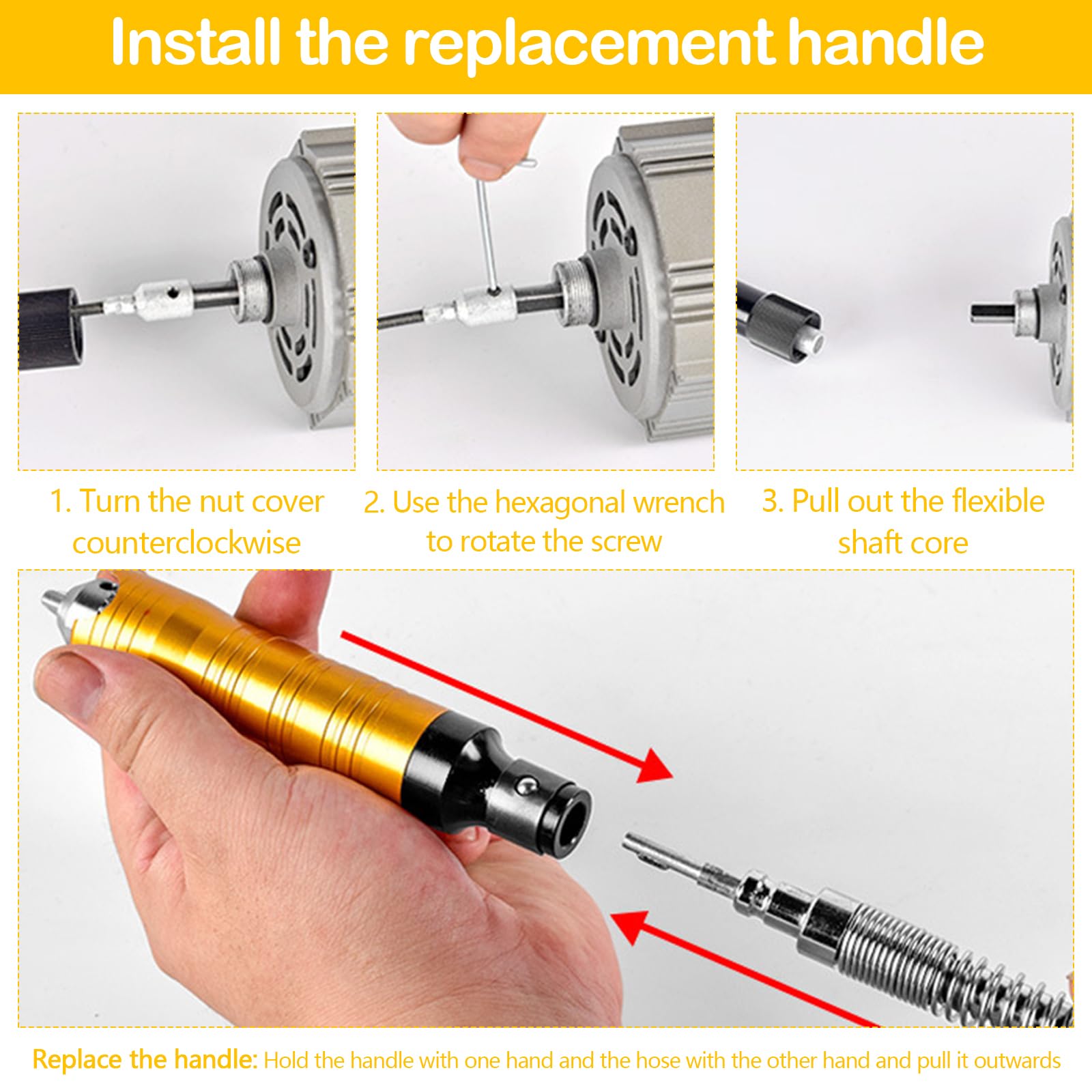 Install the replacement handle

1. Turn the nut cover counterclockwise

2. Use the hexagonal wrench to rotate the screw

3. Pull out the flexible shaft core

Replace the handle: Hold the handle with one hand and the hose with the other hand and pull it outwards