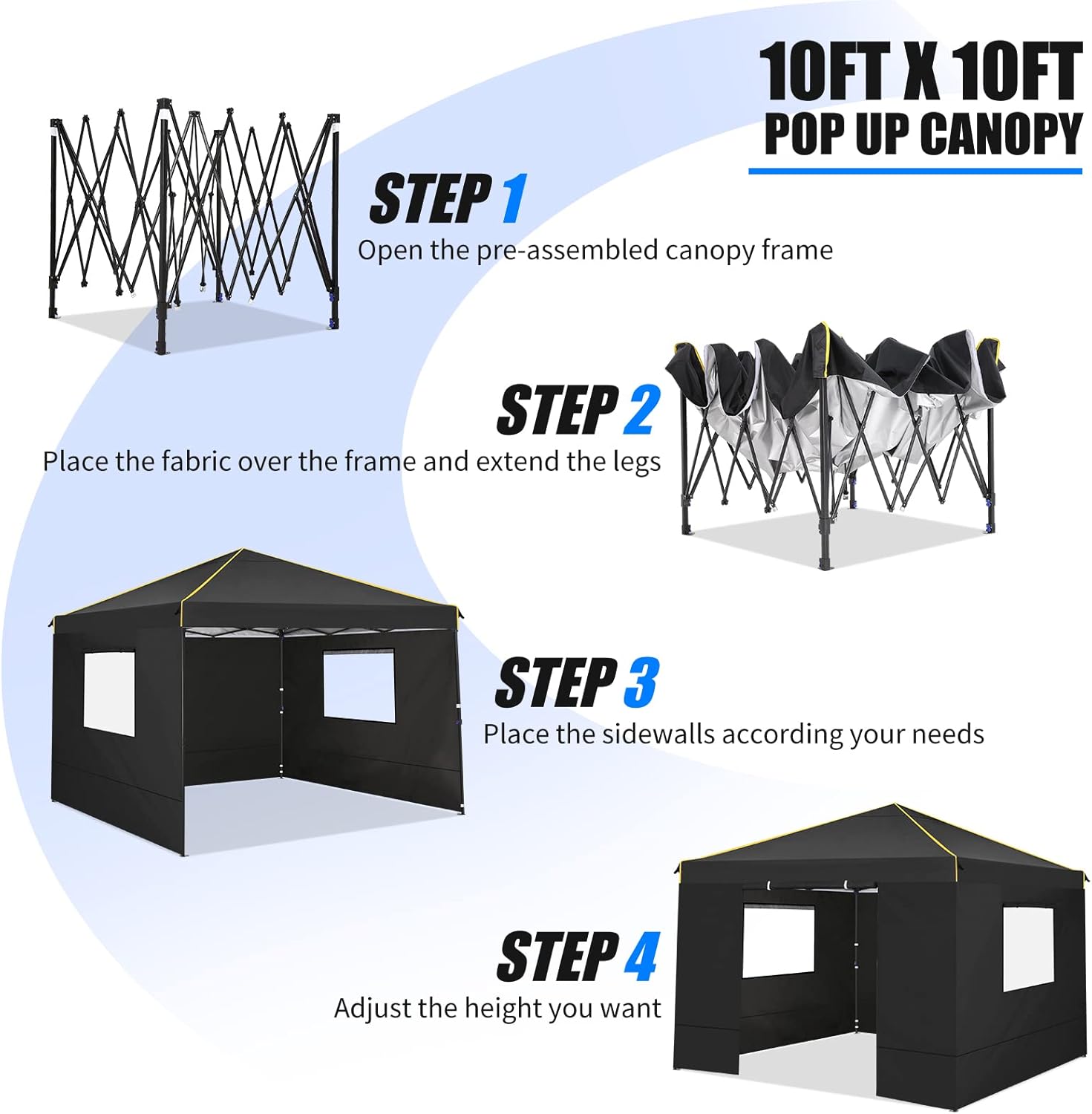 10FT X 10FT
POP UP CANOPY

STEP 1
Open the pre-assembled canopy frame

STEP 2
Place the fabric over the frame and extend the legs

STEP 3
Place the sidewalls according your needs

STEP 4
Adjust the height you want