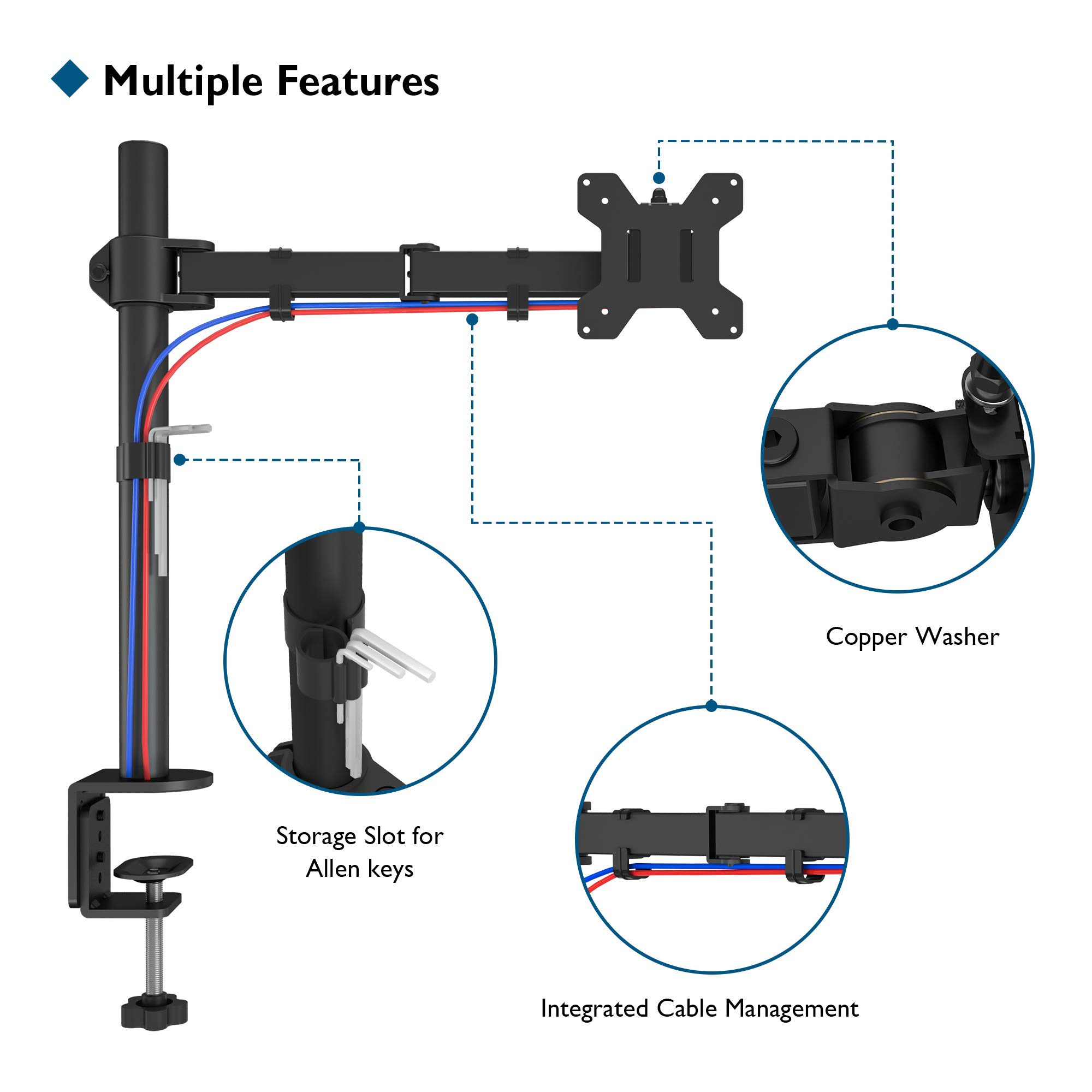 Multiple Features

Copper Washer

Storage Slot for Allen keys

Integrated Cable Management