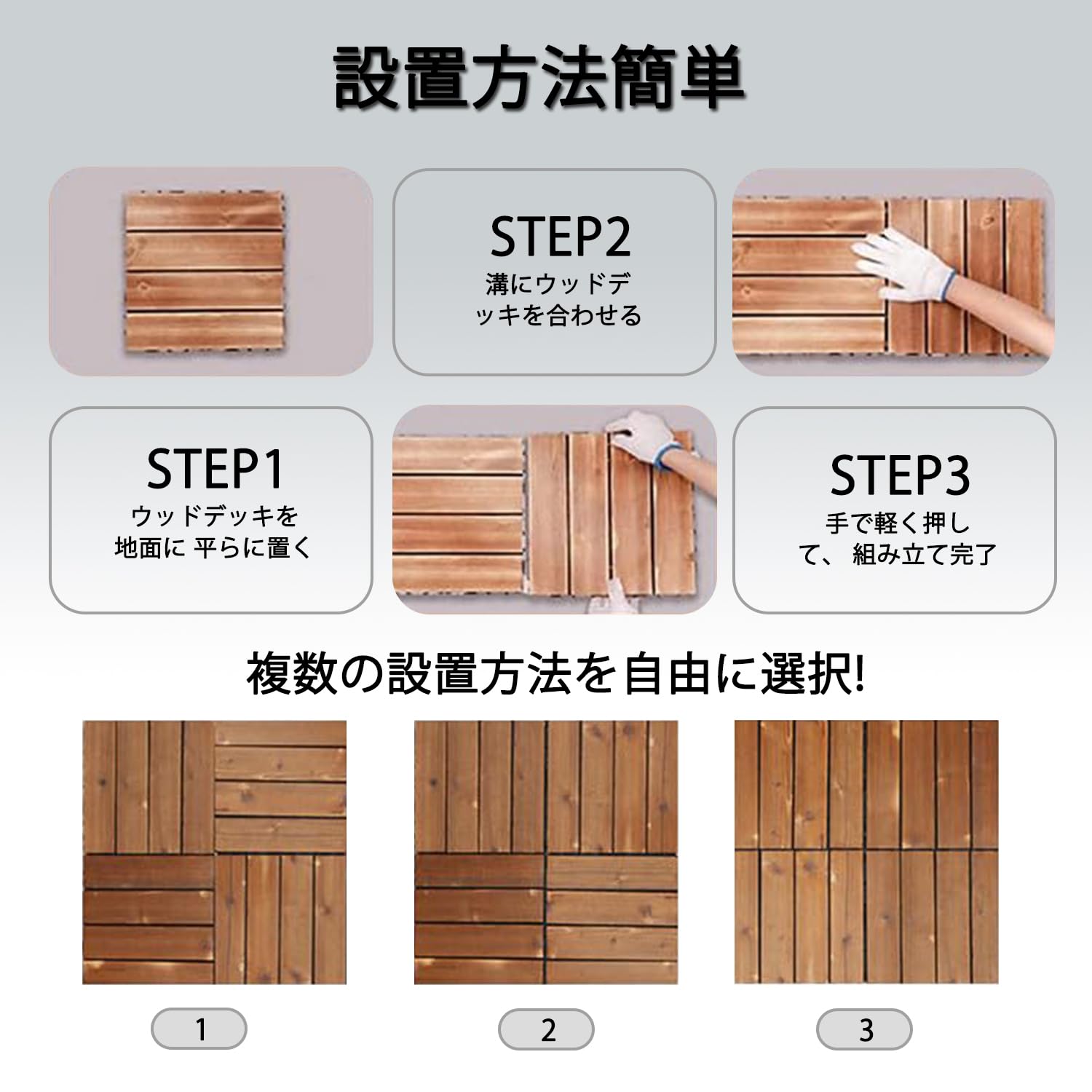 設置方法簡単

STEP2
溝にウッドデッキを合わせる

STEP1
ウッドデッキを地面に 平らに置く

STEP3
手で軽く押して、 組み立て完了

複数の設置方法を自由に選択!

1

2

3