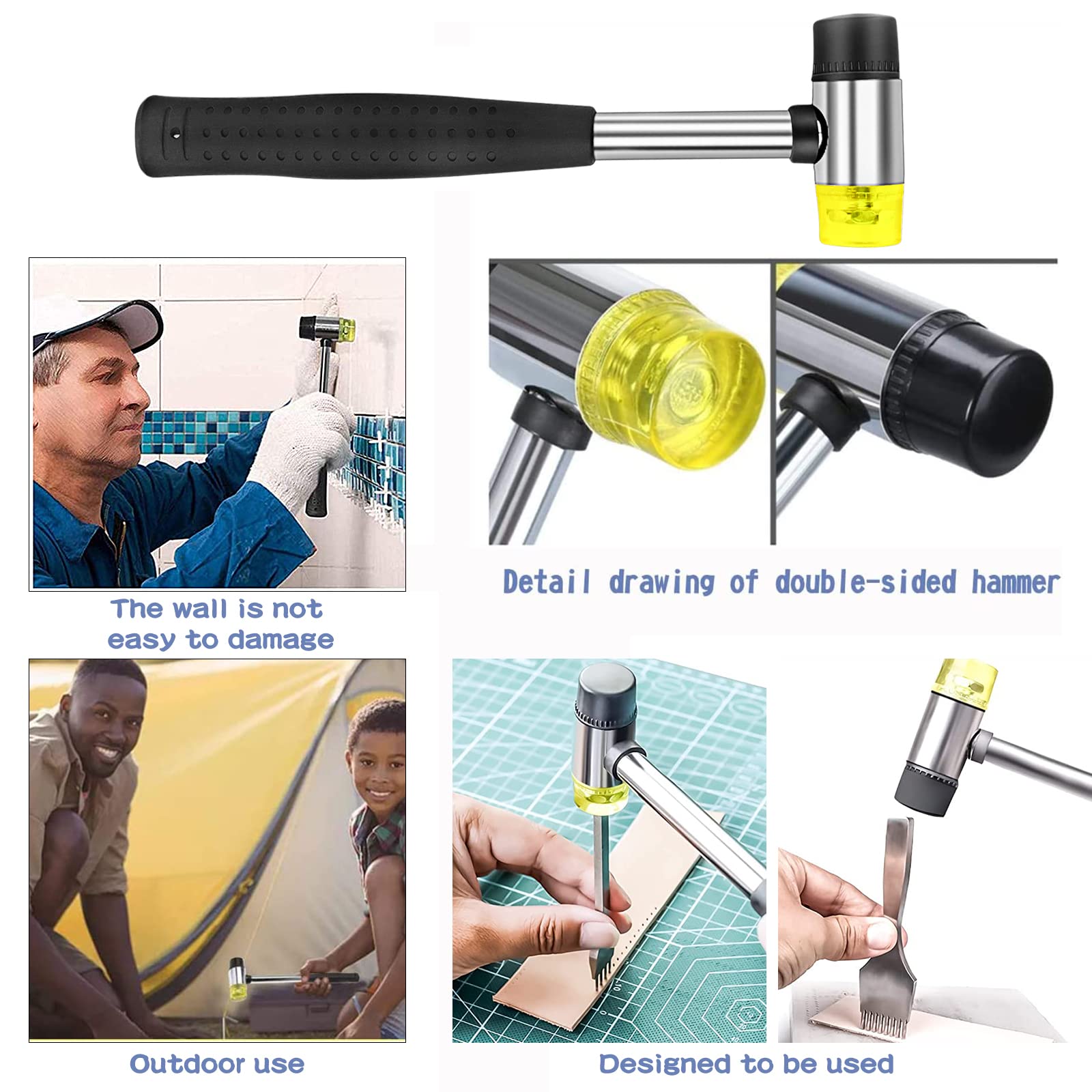 The wall is not easy to damage

Detail drawing of double-sided hammer

Outdoor use

Designed to be used