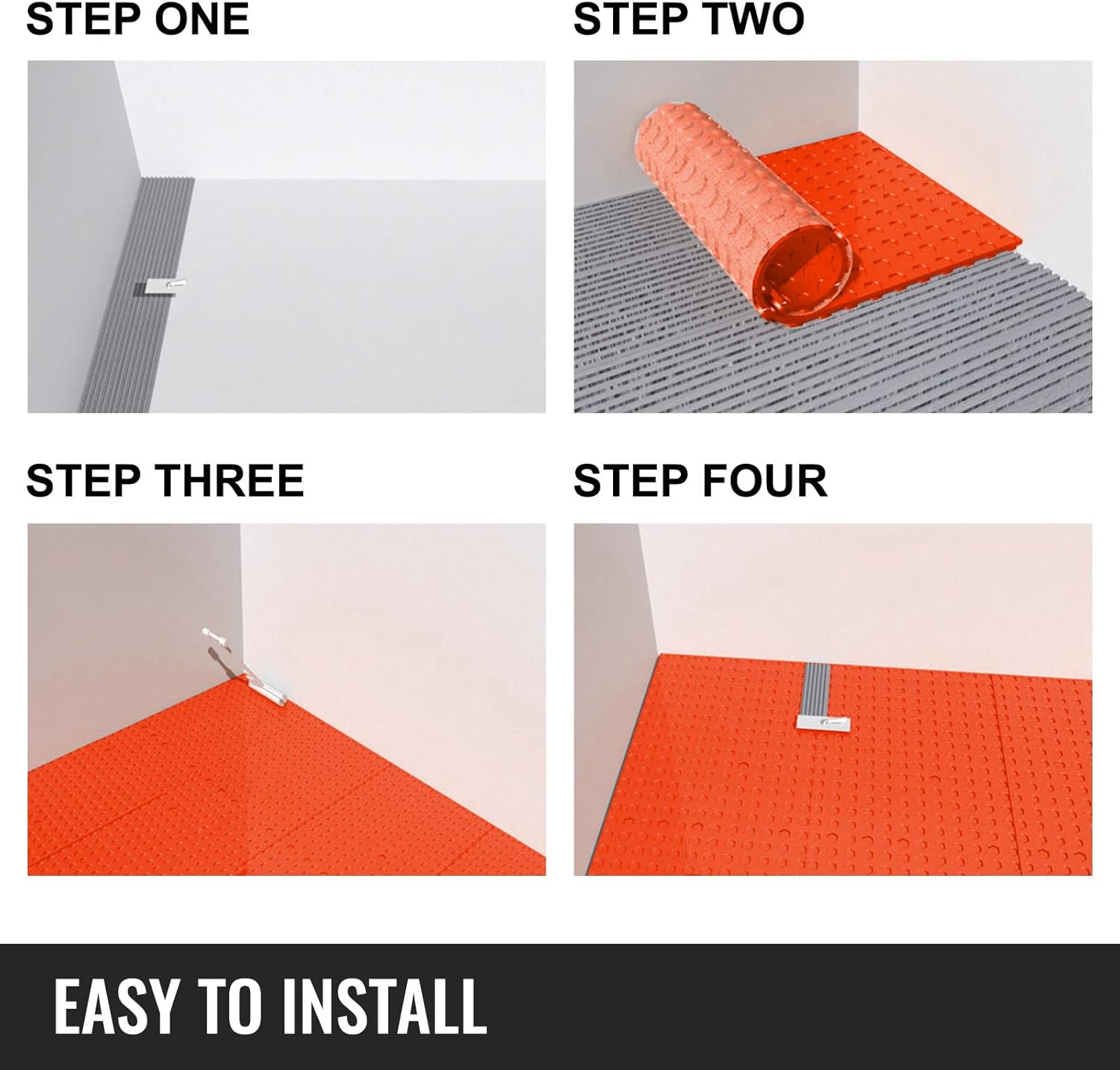 STEP ONE

STEP TWO

STEP THREE

STEP FOUR

EASY TO INSTALL