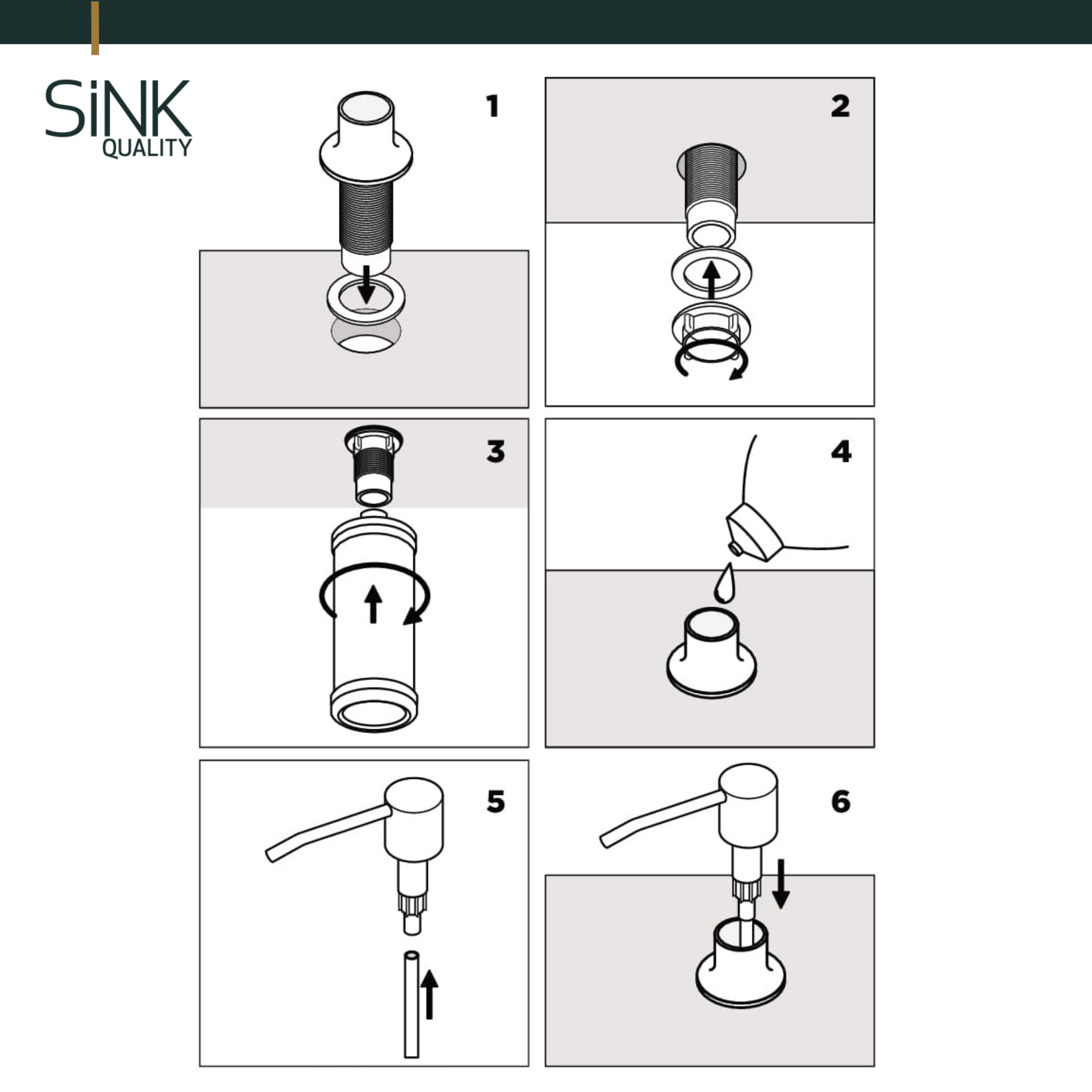 SiNK
QUALITY

1

2

3

4

5

6