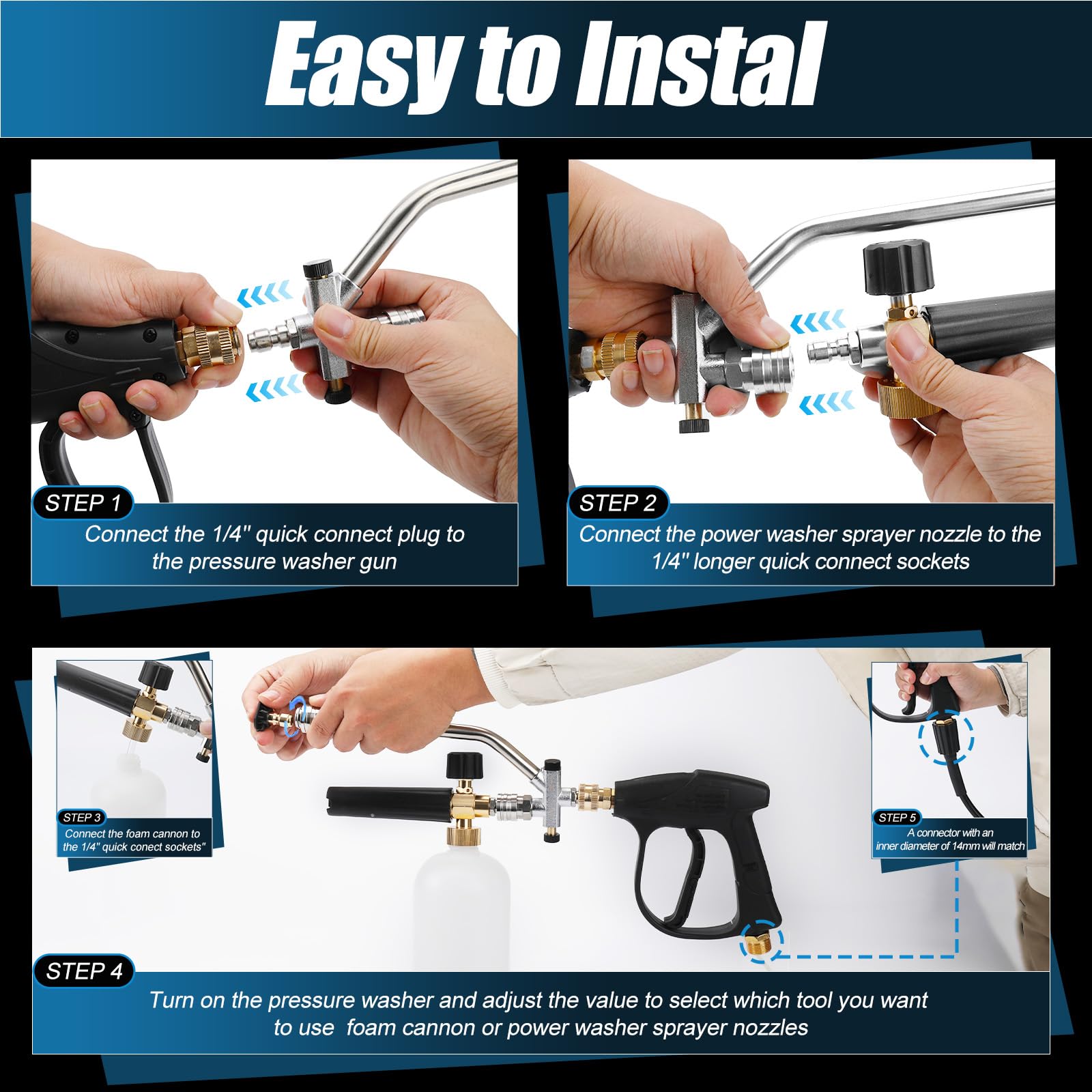 Easy to Instal

STEP 1

Connect the 1/4" quick connect plug to the pressure washer gun

STEP 2

Connect the power washer sprayer nozzle to the 1/4" longer quick connect sockets

STEP 3

Connect the foam cannon to the 1/4" quick conect sockets"

STEP 5

A connector with an inner diameter of 14mm will match

STEP 4

Turn on the pressure washer and adjust the value to select which tool you want to use foam cannon or power washer sprayer nozzles