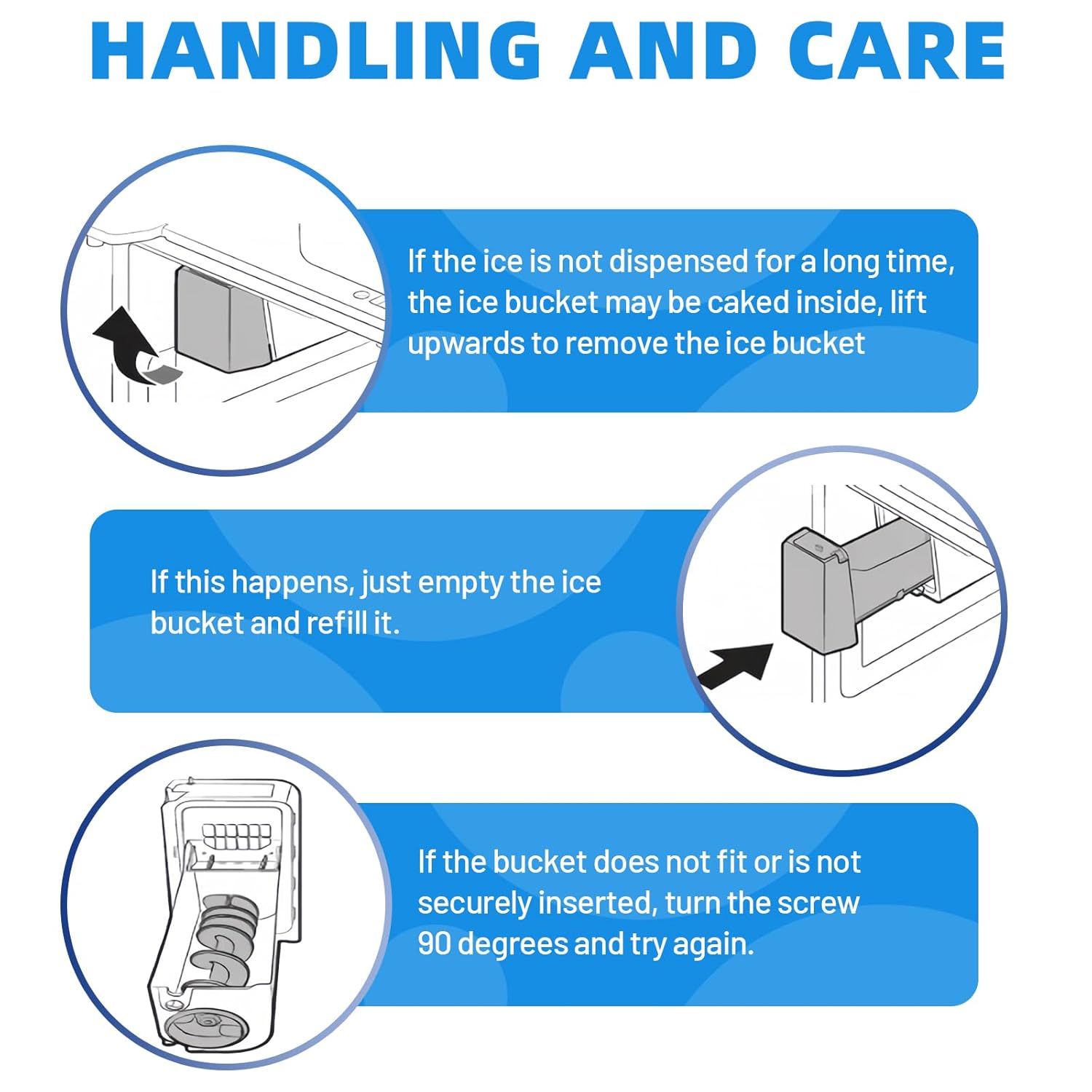 HANDLING AND CARE

If the ice is not dispensed for a long time, the ice bucket may be caked inside, lift upwards to remove the ice bucket

If this happens, just empty the ice bucket and refill it.

If the bucket does not fit or is not securely inserted, turn the screw 90 degrees and try again.