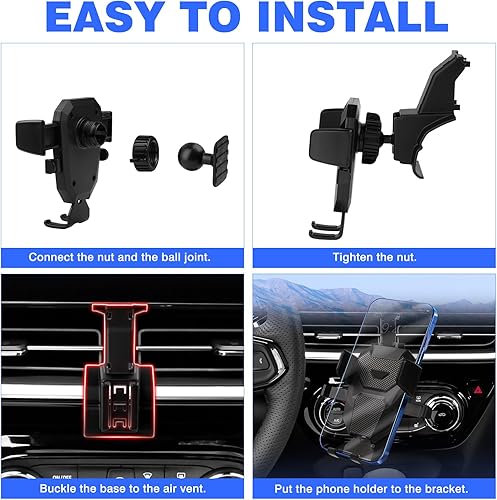 EASY TO INSTALL

Connect the nut and the ball joint.

Tighten the nut.

Buckle the base to the air vent.

Put the phone holder to the bracket.