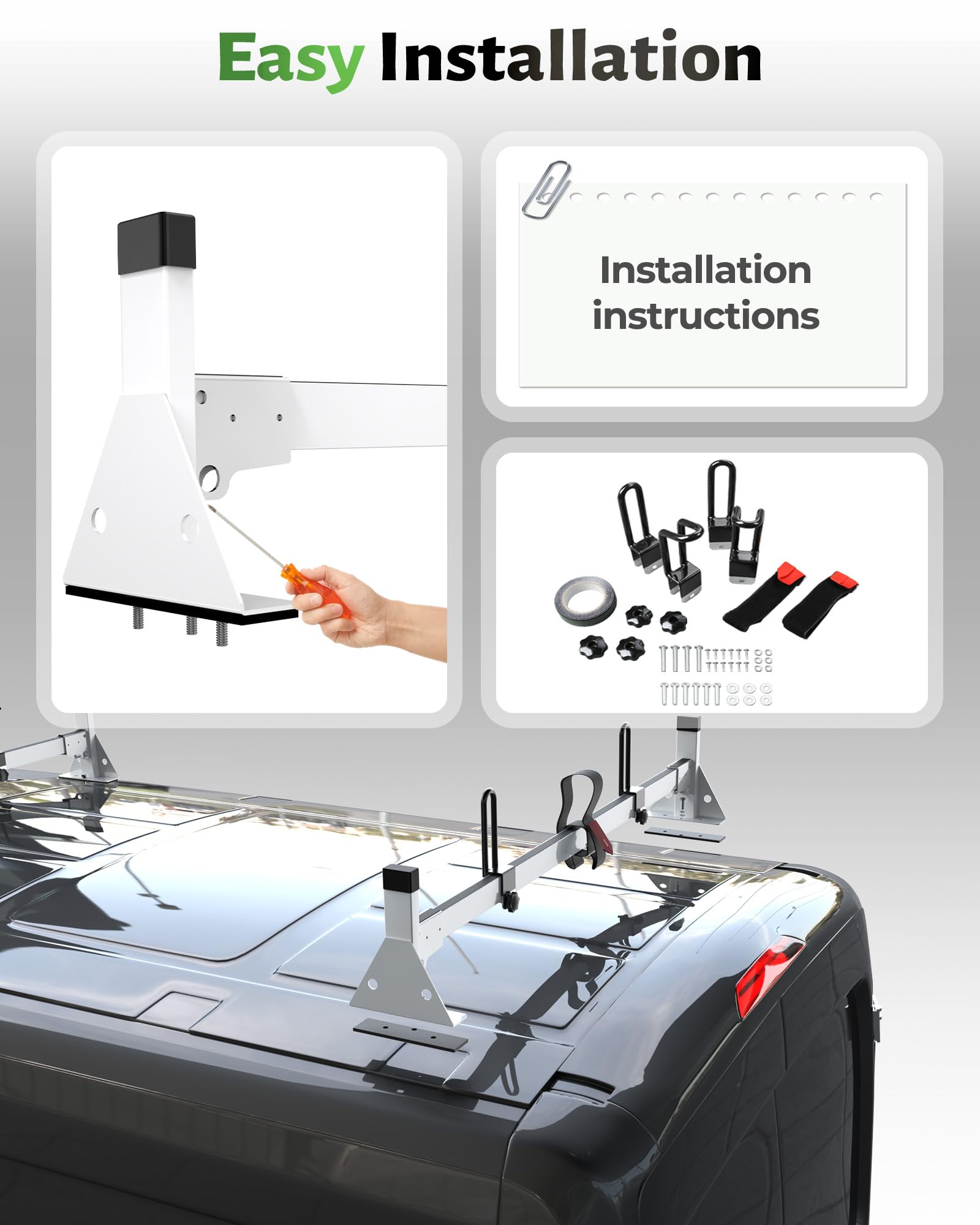 Easy Installation

Installation instructions