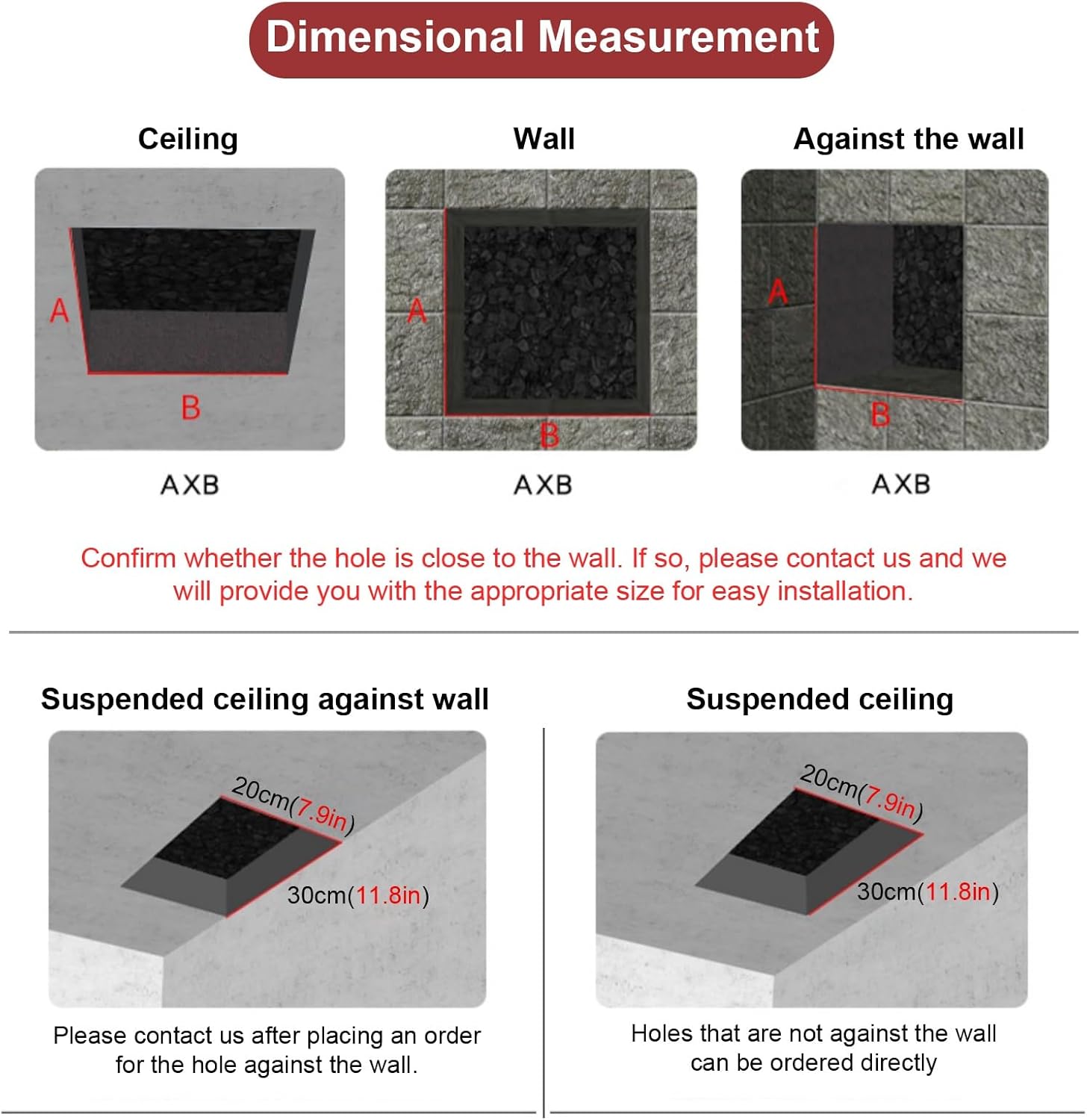 Dimensional Measurement

Ceiling

A

B

AXB

Wall

A

B

AXB

Against the wall

A

B

AXB

Confirm whether the hole is close to the wall. If so, please contact us and we will provide you with the appropriate size for easy installation.

Suspended ceiling against wall

20cm(7.9in)

30cm(11.8in)

Please contact us after placing an order for the hole against the wall.

Suspended ceiling

20cm(7.9in)

30cm(11.8in)

Holes that are not against the wall can be ordered directly