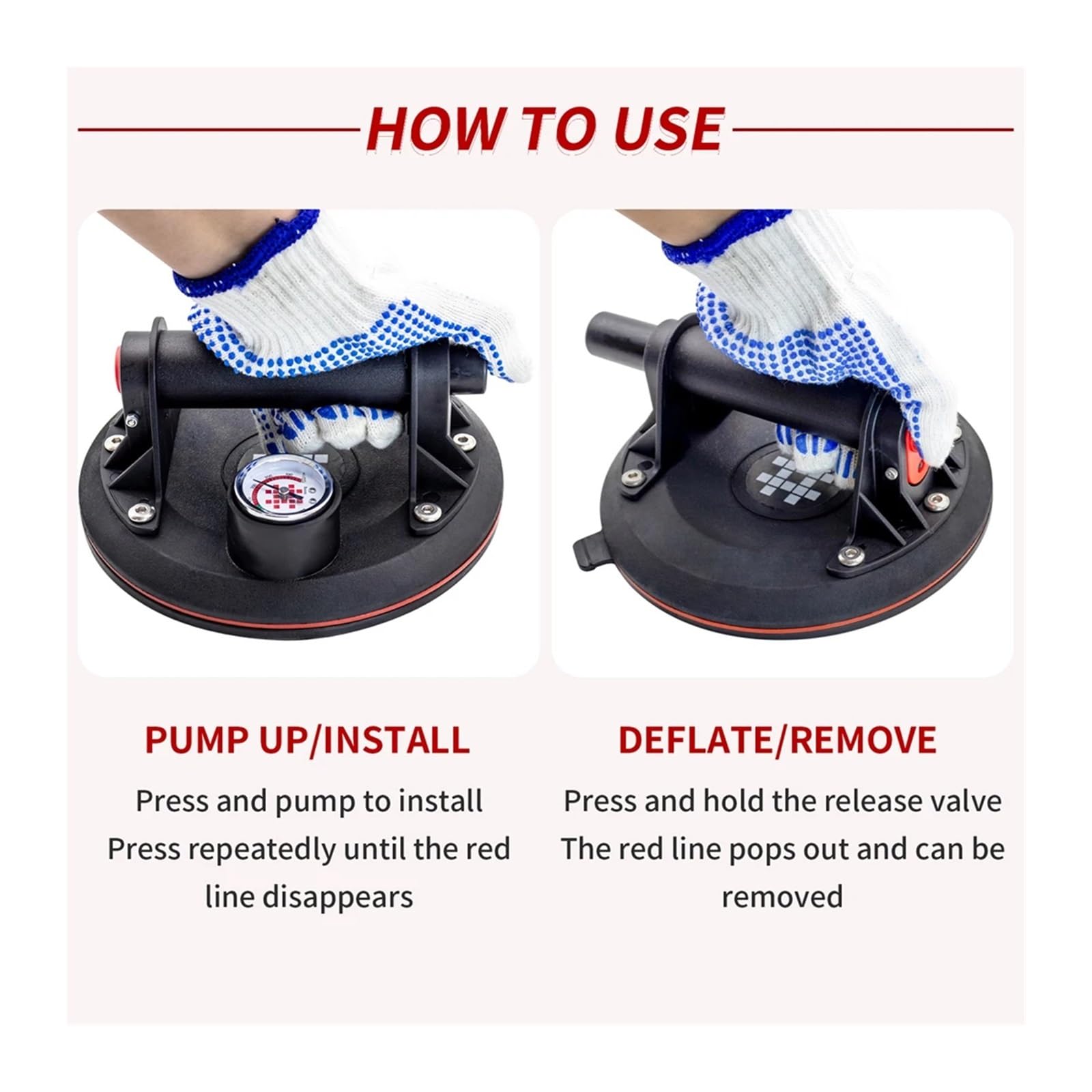 HOW TO USE

PUMP UP/INSTALL

Press and pump to install
Press repeatedly until the red line disappears

DEFLATE/REMOVE

Press and hold the release valve
The red line pops out and can be removed