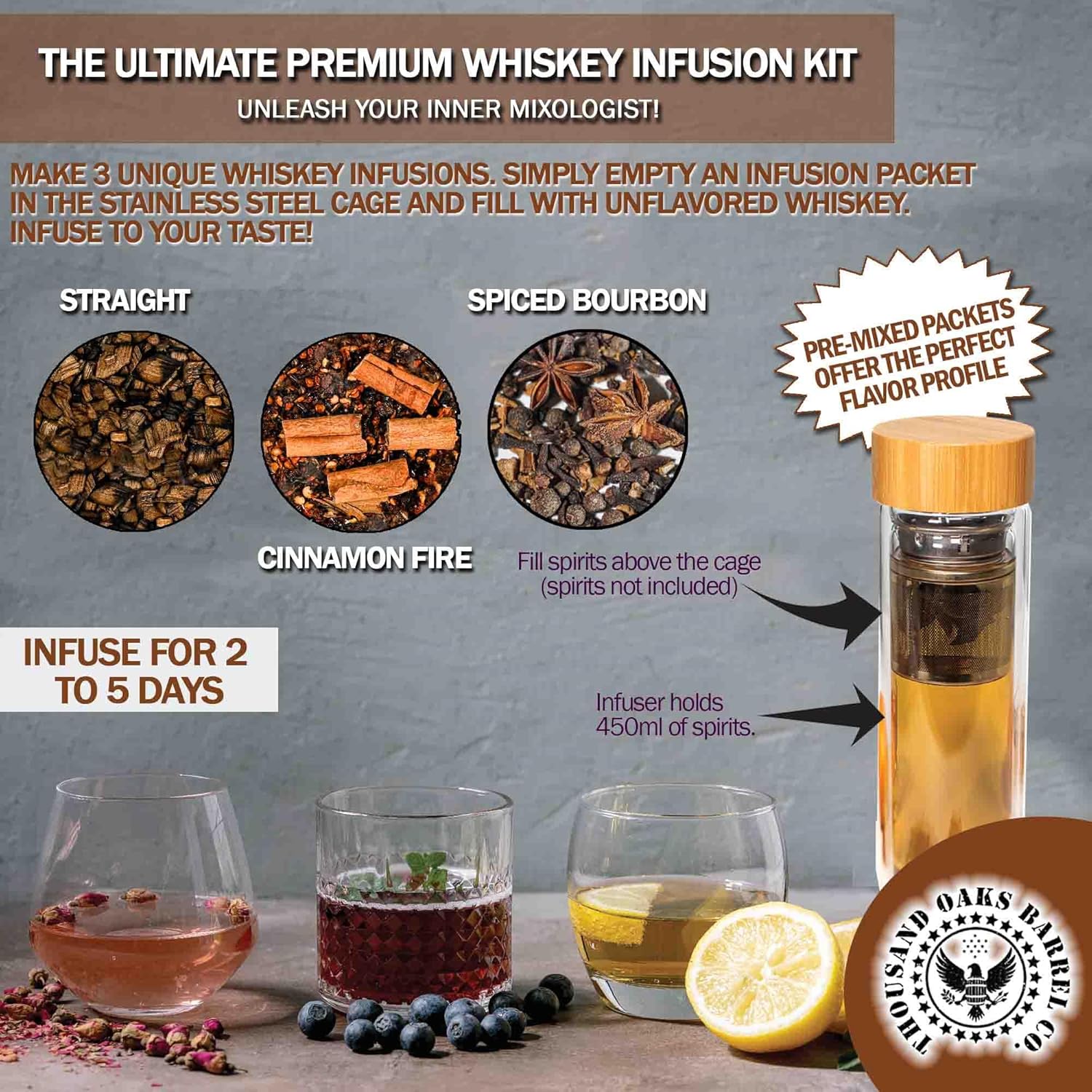 THE ULTIMATE PREMIUM WHISKEY INFUSION KIT

UNLEASH YOUR INNER MIXOLOGIST!

MAKE 3 UNIQUE WHISKEY INFUSIONS. SIMPLY EMPTY AN INFUSION PACKET IN THE STAINLESS STEEL CAGE AND FILL WITH UNFLAVORED WHISKEY. INFUSE TO YOUR TASTE!

STRAIGHT

SPICED BOURBON

PRE-MIXED PACKETS OFFER THE PERFECT FLAVOR PROFILE

CINNAMON FIRE

Fill spirits above the cage (spirits not included)

INFUSE FOR 2 TO 5 DAYS

Infuser holds 450ml of spirits.

THOUSAND OAKS BARREL CO