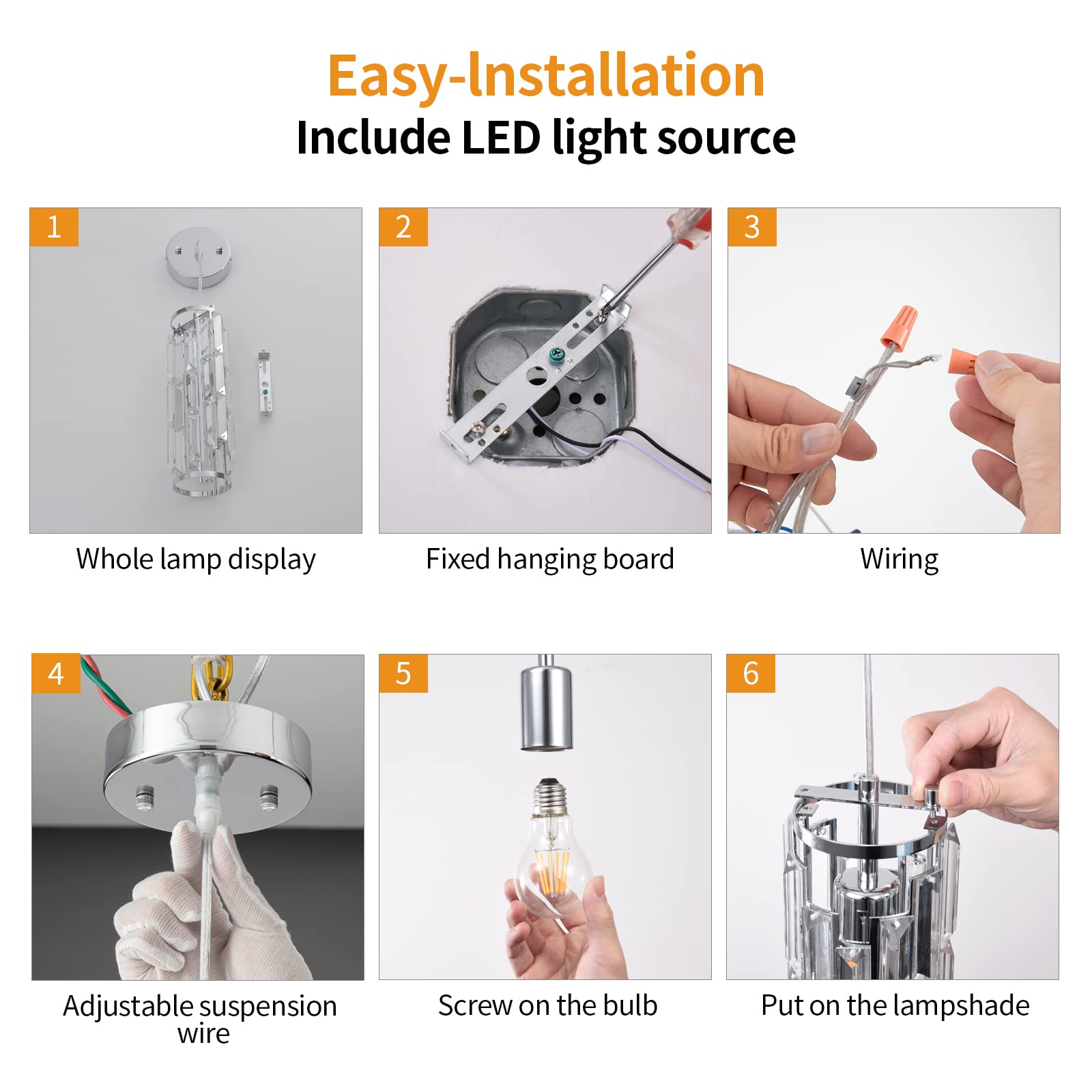 Easy-Installation
Include LED light source

1
Whole lamp display

2
Fixed hanging board

3
Wiring

4
Adjustable suspension wire

5
Screw on the bulb

6
Put on the lampshade