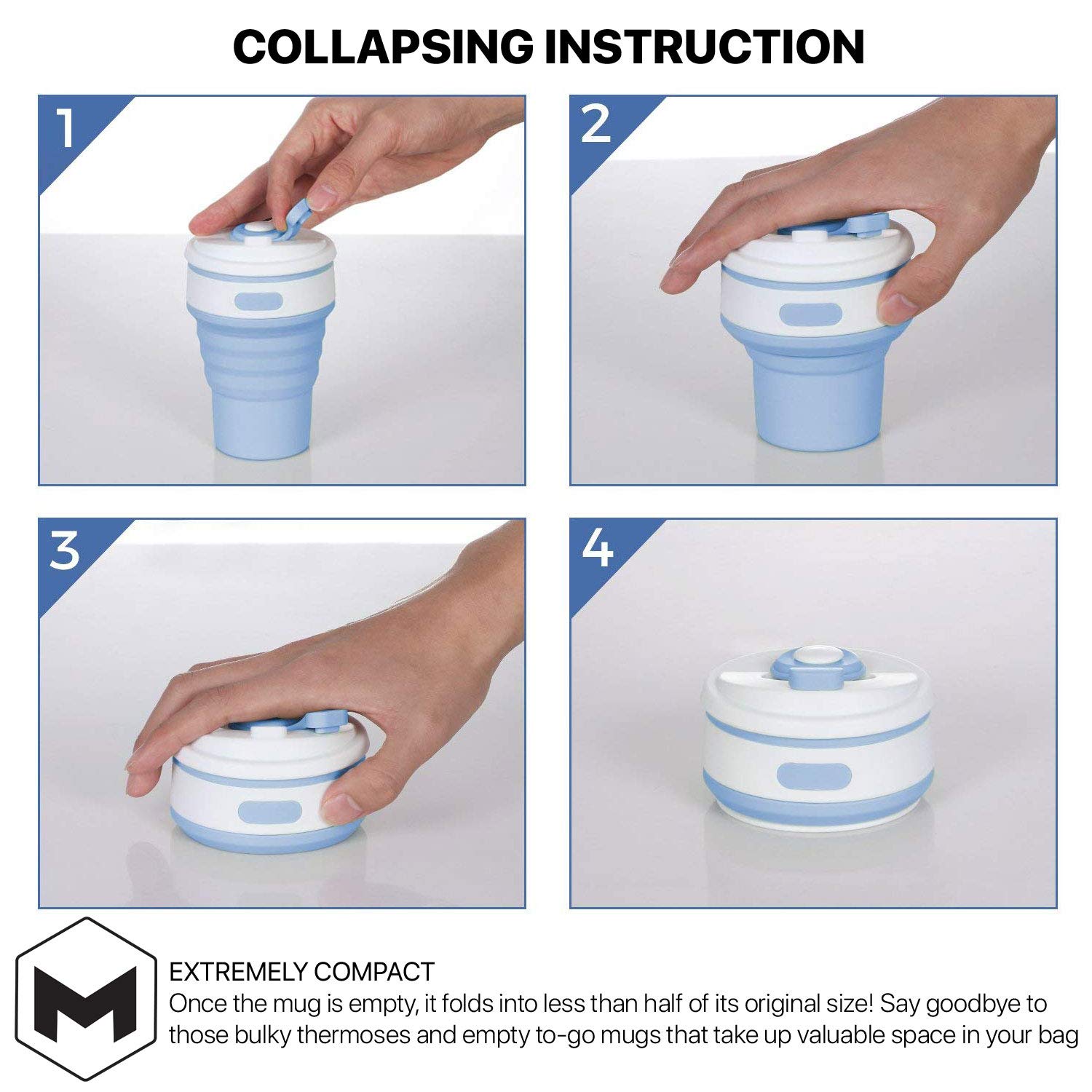 COLLAPSING INSTRUCTION

1

2

3

4

M

EXTREMELY COMPACT
Once the mug is empty, it folds into less than half of its original size! Say goodbye to those bulky thermoses and empty to-go mugs that take up valuable space in your bag