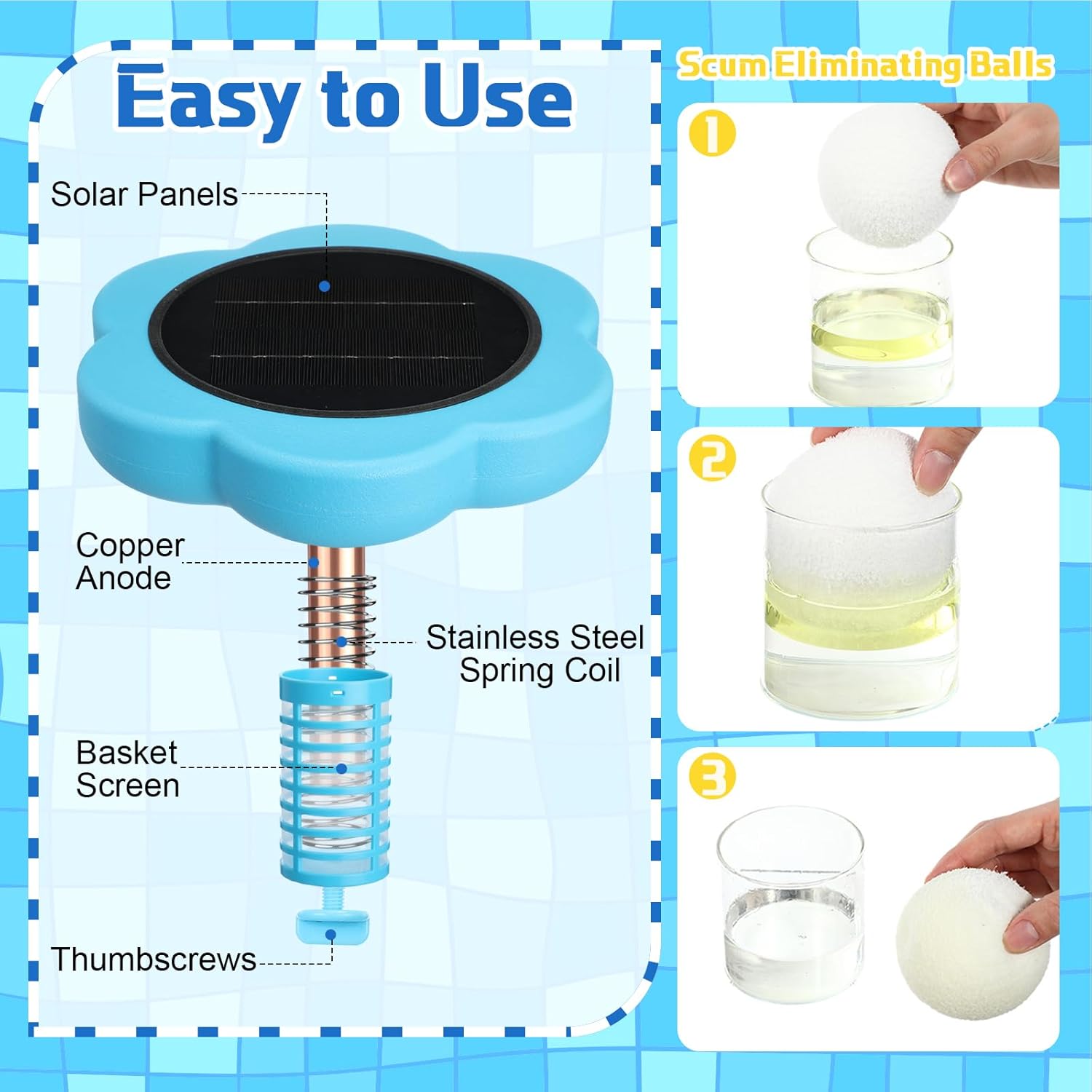 Easy to Use

Solar Panels

Copper Anode

Stainless Steel Spring Coil

Basket Screen

Thumbscrews

Scum Eliminating Balls

1

2

3