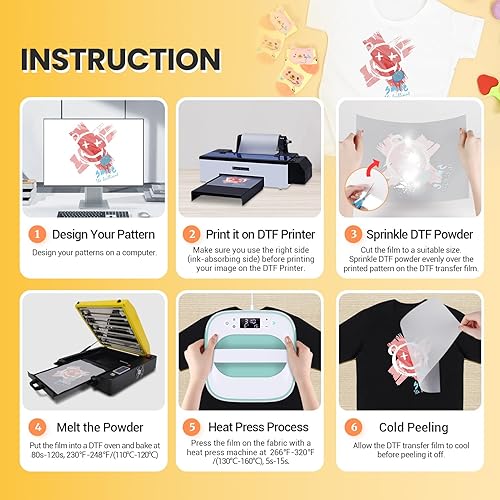 INSTRUCTION

1 Design Your Pattern

Design your patterns on a computer.

2 Print it on DTF Printer

Make sure you use the right side (ink-absorbing side) before printing your image on the DTF Printer.

3 Sprinkle DTF Powder

Cut the film to a suitable size. Sprinkle DTF powder evenly over the printed pattern on the DTF transfer film.

4 Melt the Powder

Put the film into a DTF oven and bake at 80s-120s, 230°F-248°F/(110°C-120°C)

5 Heat Press Process

Press the film on the fabric with a heat press machine at 266°F-320°F /(130°C-160°C), 5s-15s.

6 Cold Peeling

Allow the DTF transfer film to cool before peeling it off.