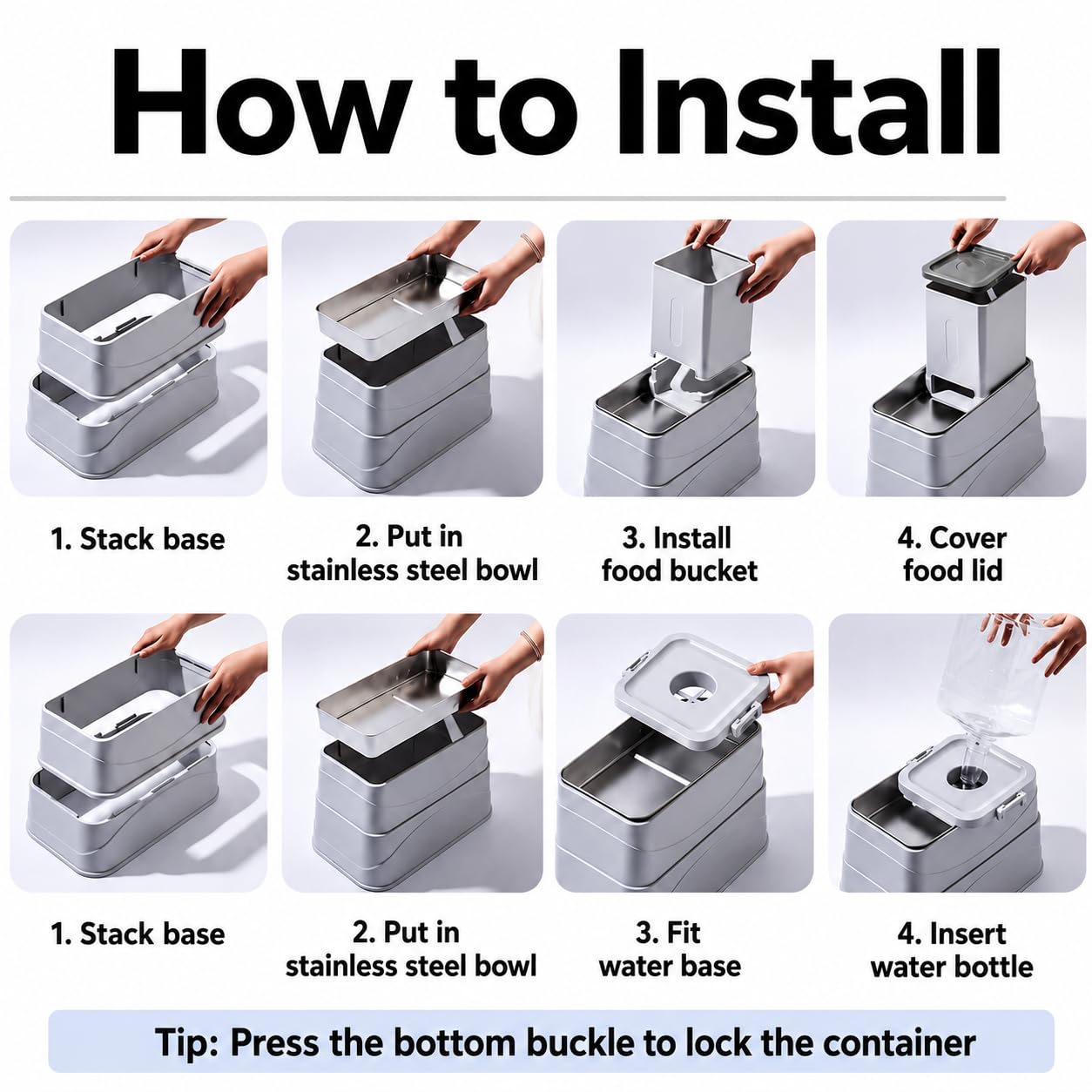 How to Install

1. Stack base

2. Put in stainless steel bowl

3. Install food bucket

4. Cover food lid

1. Stack base

2. Put in stainless steel bowl

3. Fit water base

4. Insert water bottle

Tip: Press the bottom buckle to lock the container