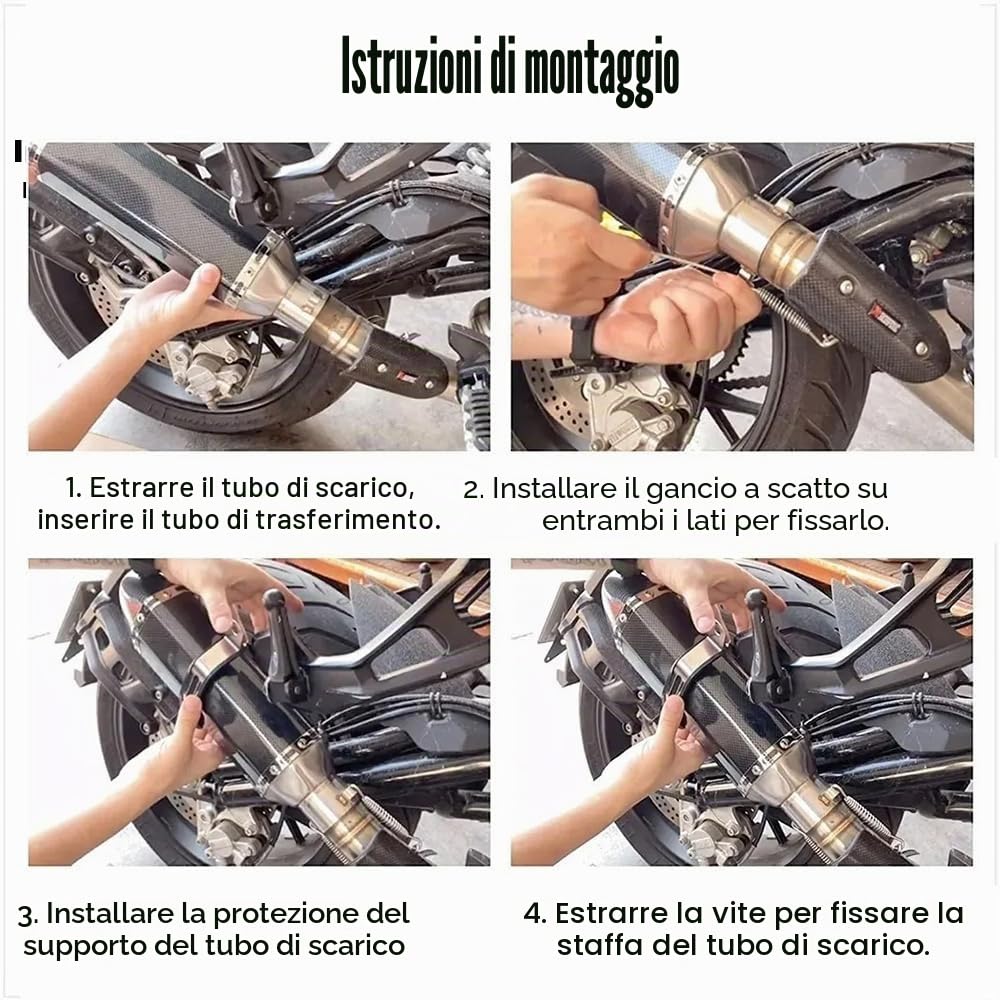 Istruzioni di montaggio

1. Estrarre il tubo di scarico, inserire il tubo di trasferimento.

2. Installare il gancio a scatto su entrambi i lati per fissarlo.

3. Installare la protezione del supporto del tubo di scarico

4. Estrarre la vite per fissare la staffa del tubo di scarico.