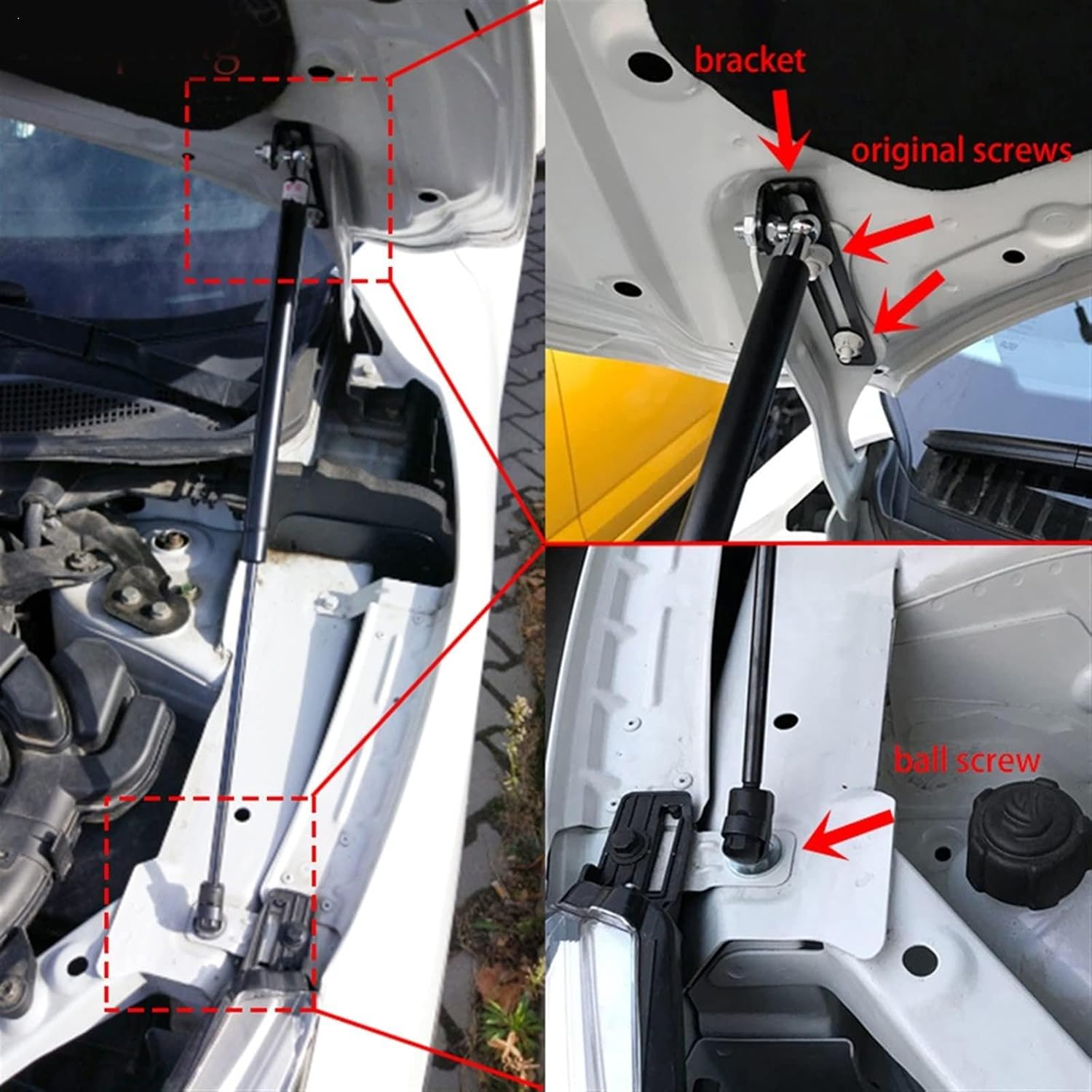 bracket

original screws

ball screw