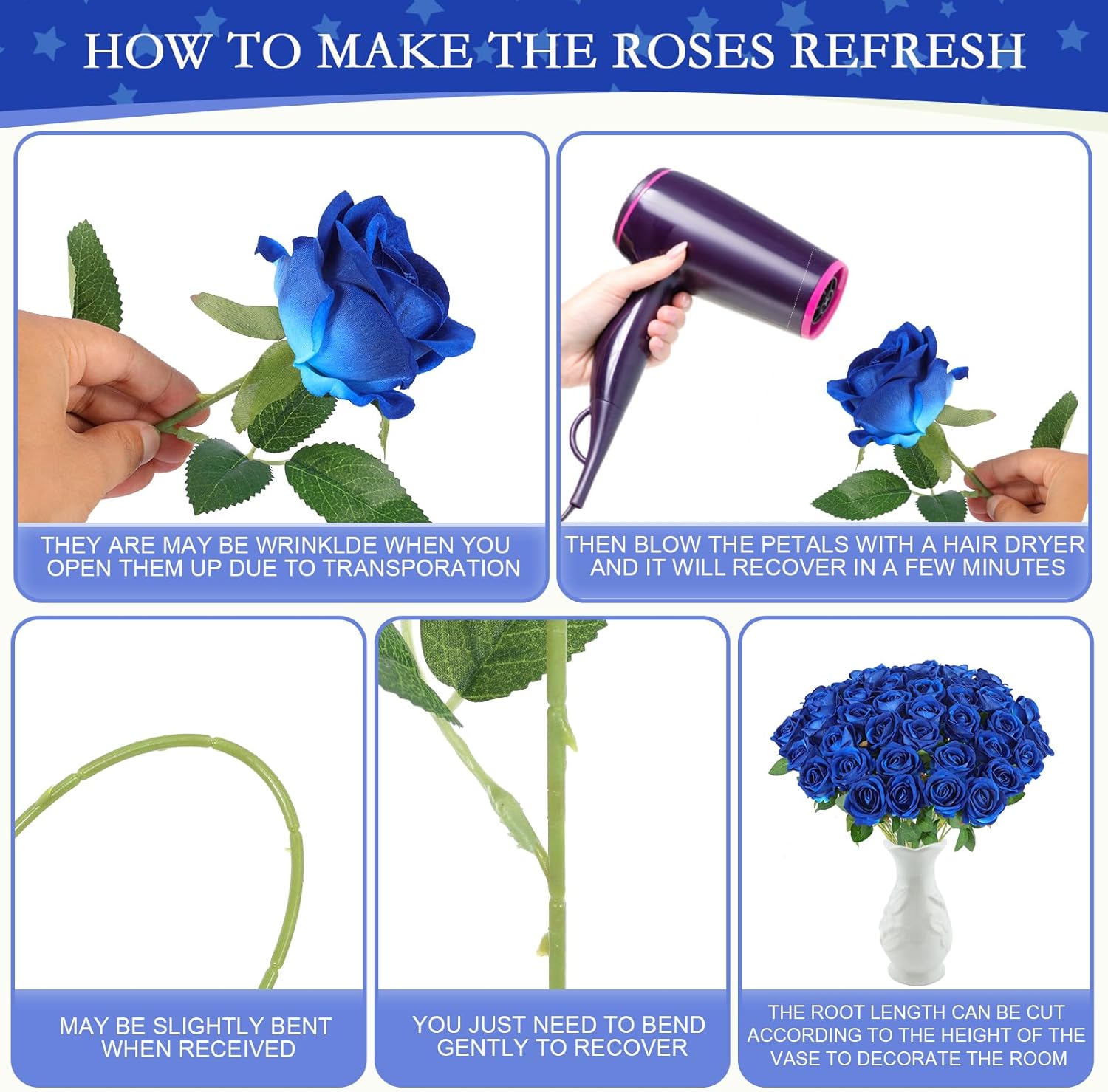 HOW TO MAKE THE ROSES REFRESH

THEY ARE MAY BE WRINKLDE WHEN YOU OPEN THEM UP DUE TO TRANSPORATION

THEN BLOW THE PETALS WITH A HAIR DRYER AND IT WILL RECOVER IN A FEW MINUTES

MAY BE SLIGHTLY BENT WHEN RECEIVED

YOU JUST NEED TO BEND GENTLY TO RECOVER

THE ROOT LENGTH CAN BE CUT ACCORDING TO THE HEIGHT OF THE VASE TO DECORATE THE ROOM