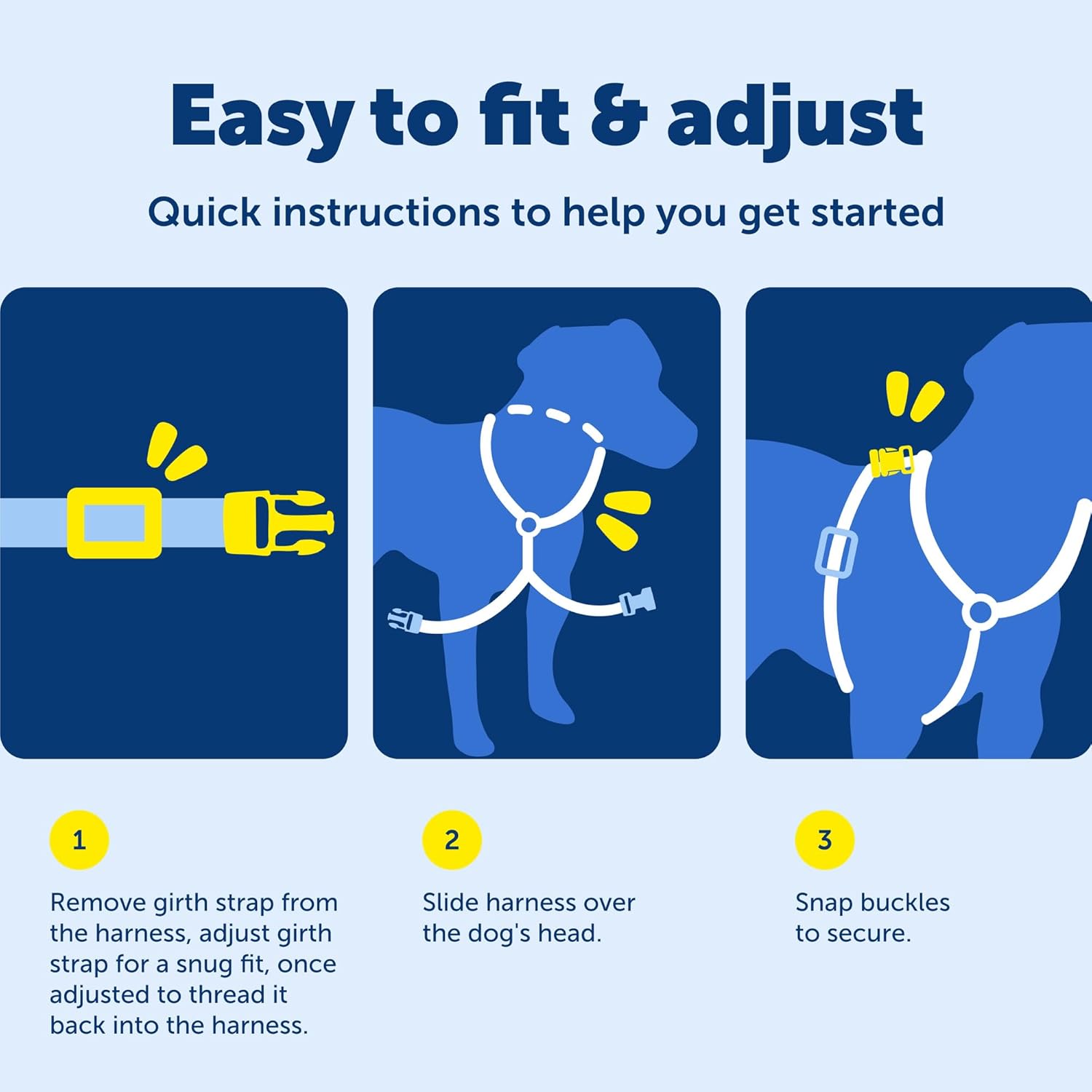 Easy to fit & adjust

Quick instructions to help you get started

1

Remove girth strap from the harness, adjust girth strap for a snug fit, once adjusted to thread it back into the harness.

2

Slide harness over the dog's head.

3

Snap buckles to secure.