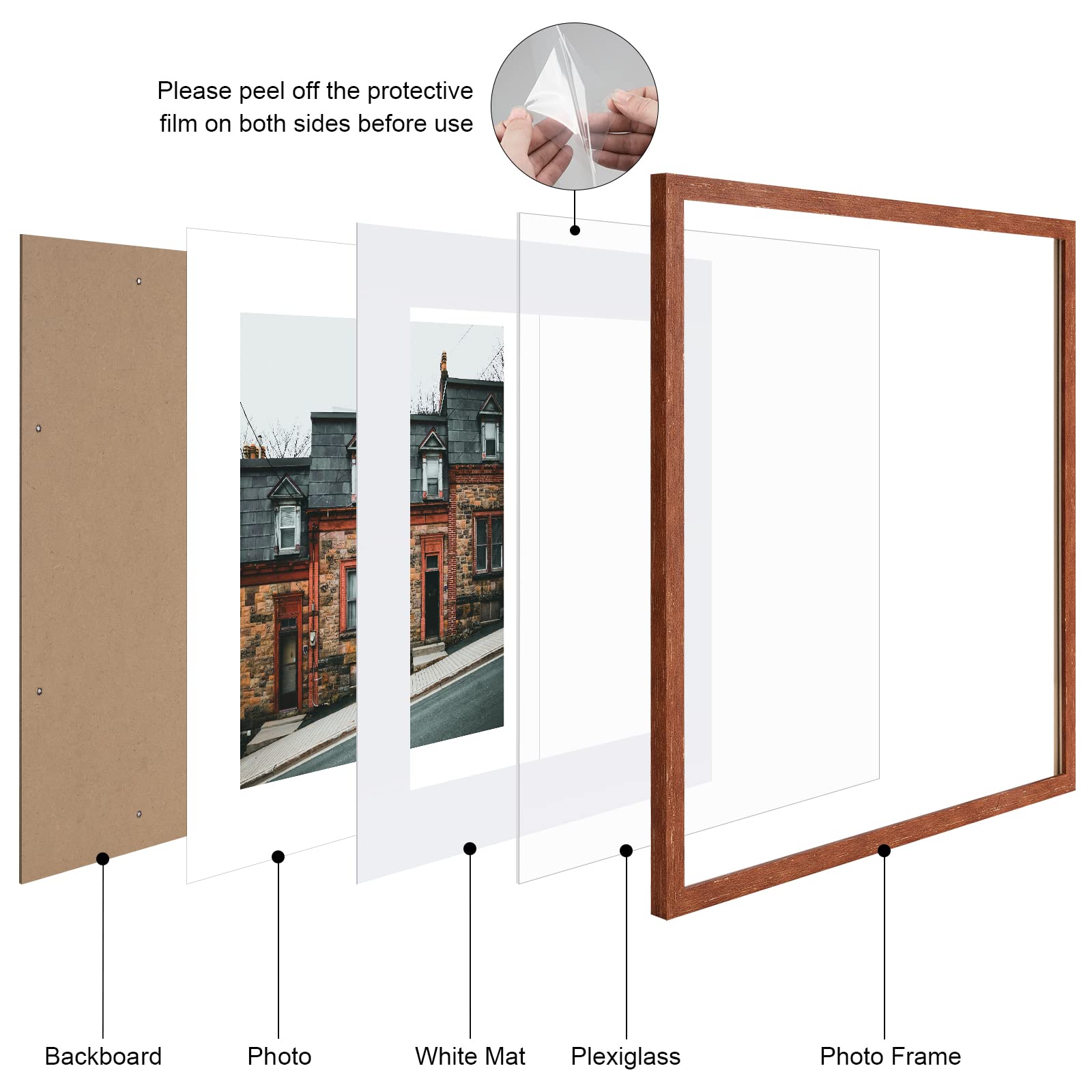 Please peel off the protective film on both sides before use

Backboard

Photo

White Mat

Plexiglass

Photo Frame