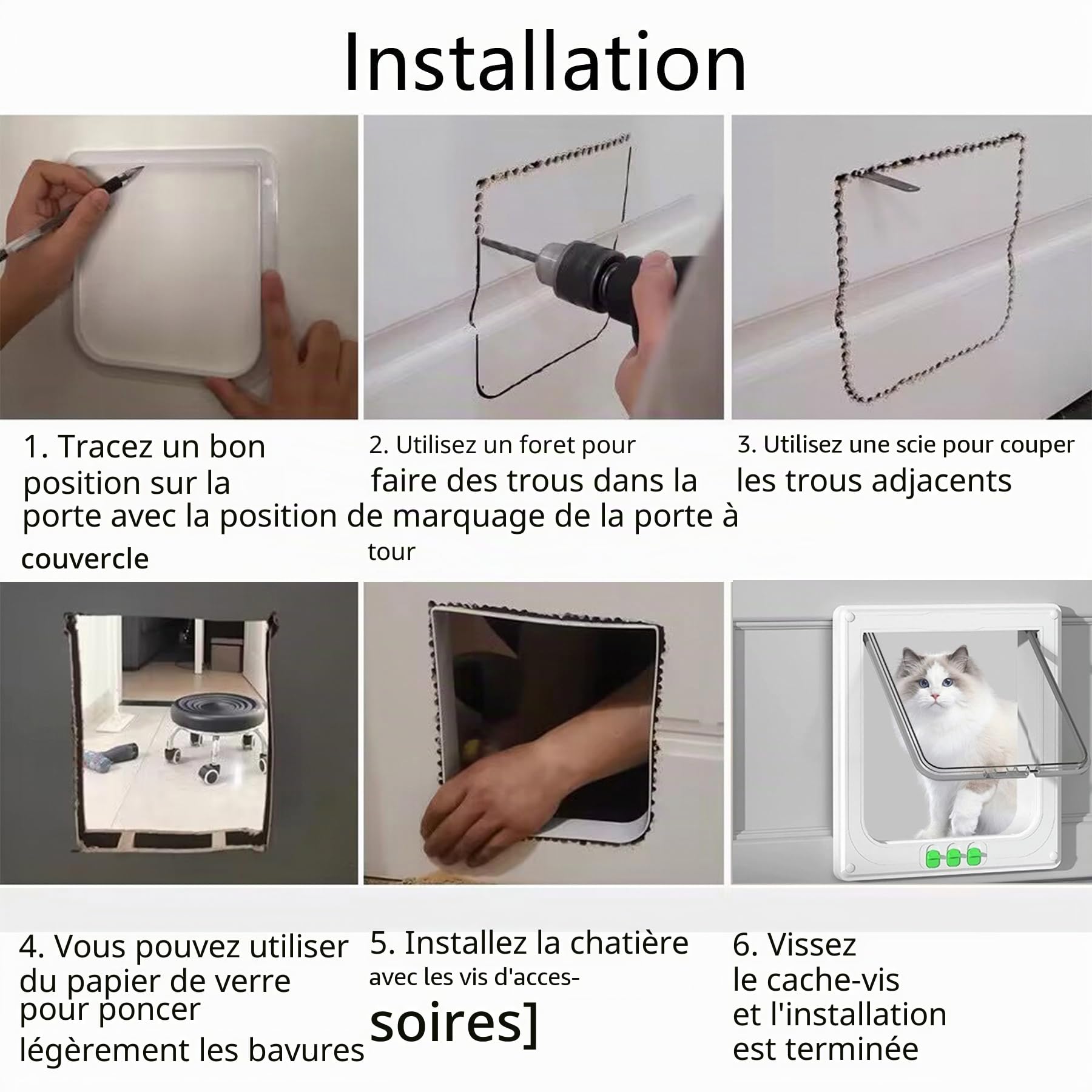 Installation

1. Tracez un bon position sur la porte avec la position de marquage de la porte à couvercle

2. Utilisez un foret pour faire des trous dans la tour

3. Utilisez une scie pour couper les trous adjacents

4. Vous pouvez utiliser du papier de verre pour poncer légèrement les bavures

5. Installez la chatière avec les vis d'accessoires]

6. Vissez le cache-vis et l'installation est terminée