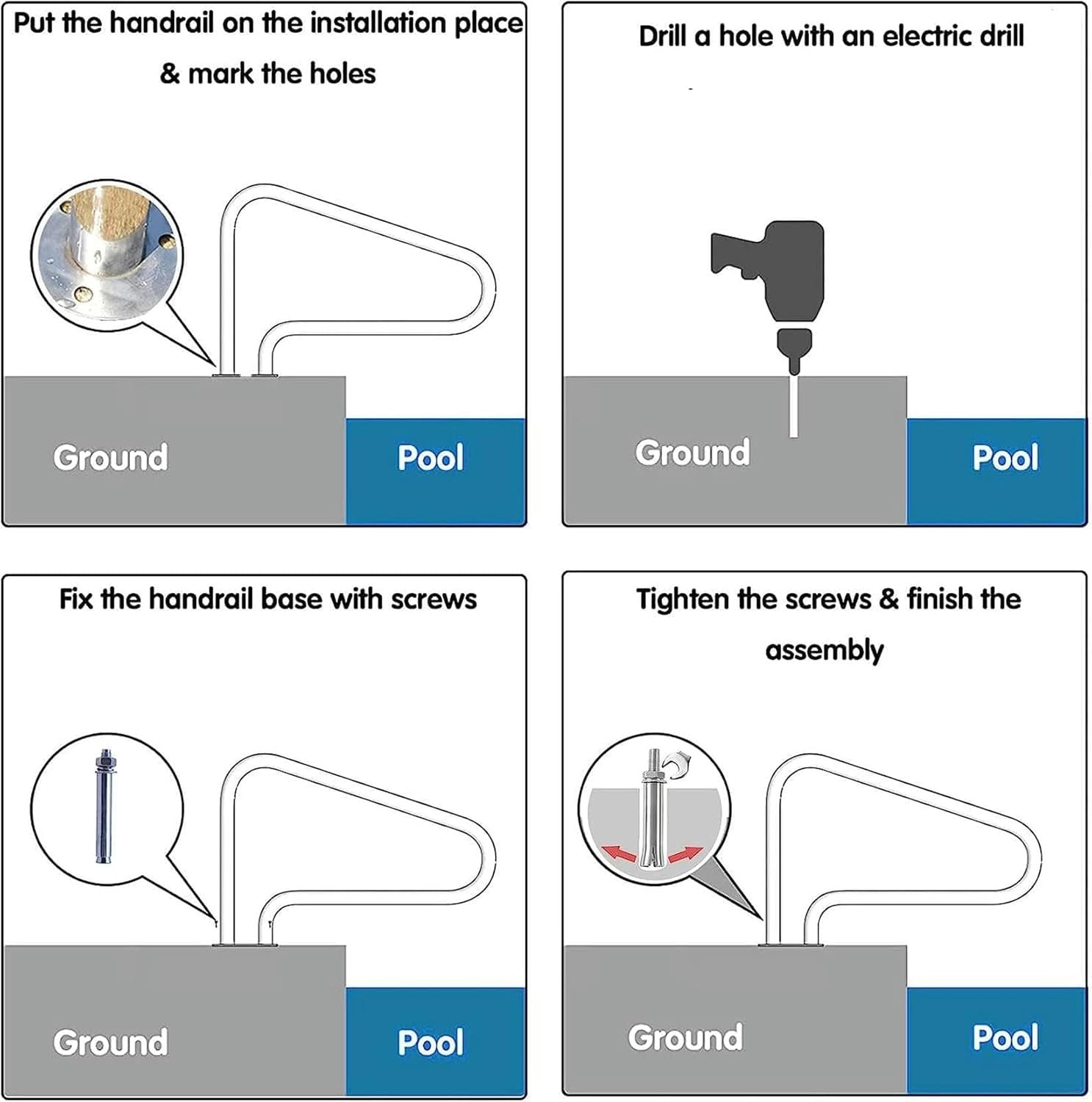 Put the handrail on the installation place & mark the holes

Ground

Pool

Drill a hole with an electric drill

Ground

Pool

Fix the handrail base with screws

Ground

Pool

Tighten the screws & finish the assembly

Ground

Pool