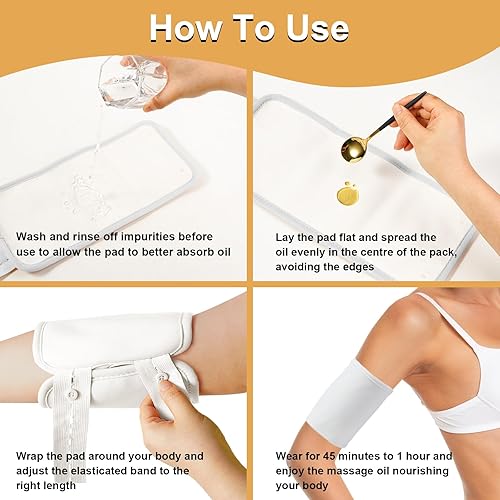 How To Use

Wash and rinse off impurities before use to allow the pad to better absorb oil

Lay the pad flat and spread the oil evenly in the centre of the pack, avoiding the edges

Wrap the pad around your body and adjust the elasticated band to the right length

Wear for 45 minutes to 1 hour and enjoy the massage oil nourishing your body