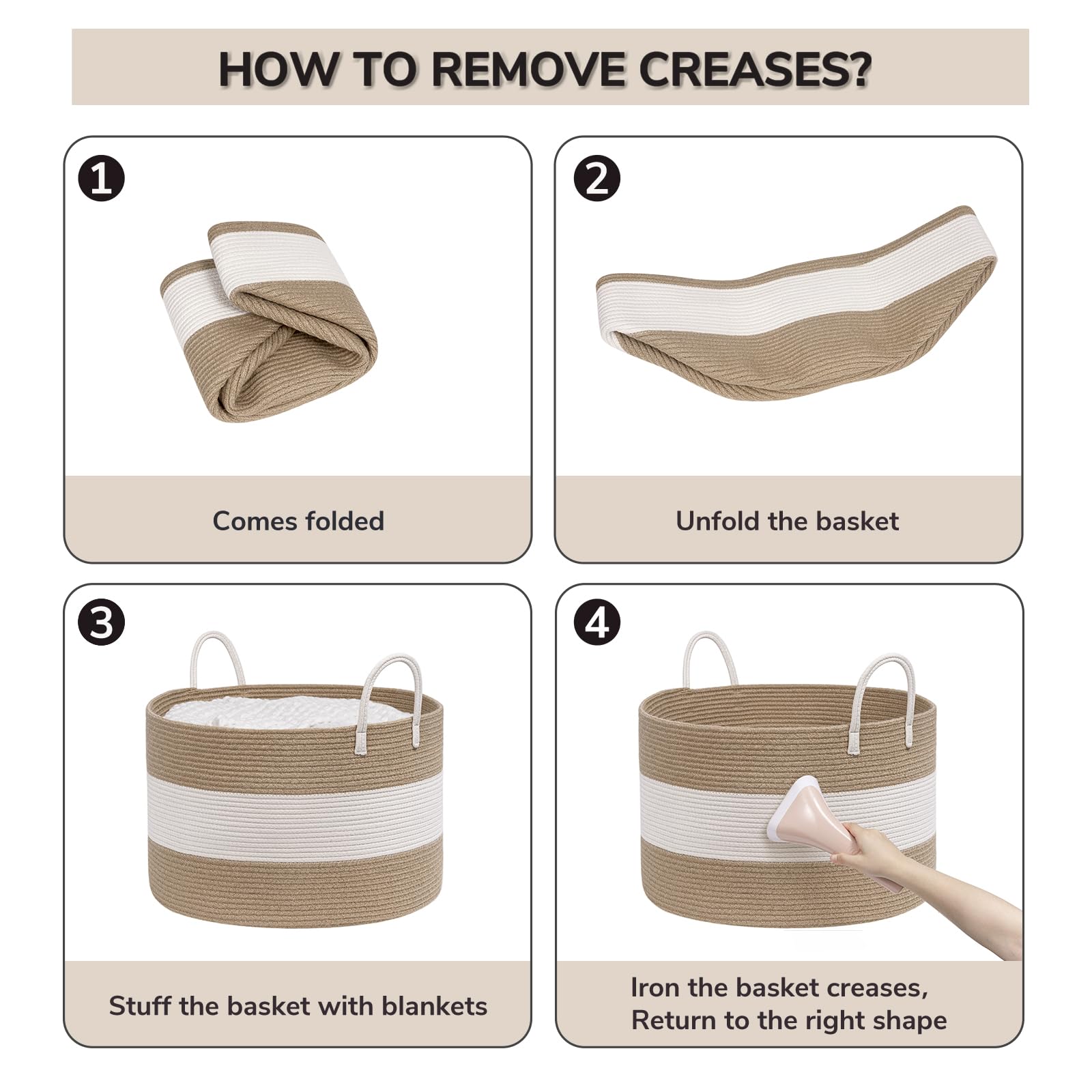 HOW TO REMOVE CREASES?

1

Comes folded

2

Unfold the basket

3

Stuff the basket with blankets

4

Iron the basket creases, Return to the right shape