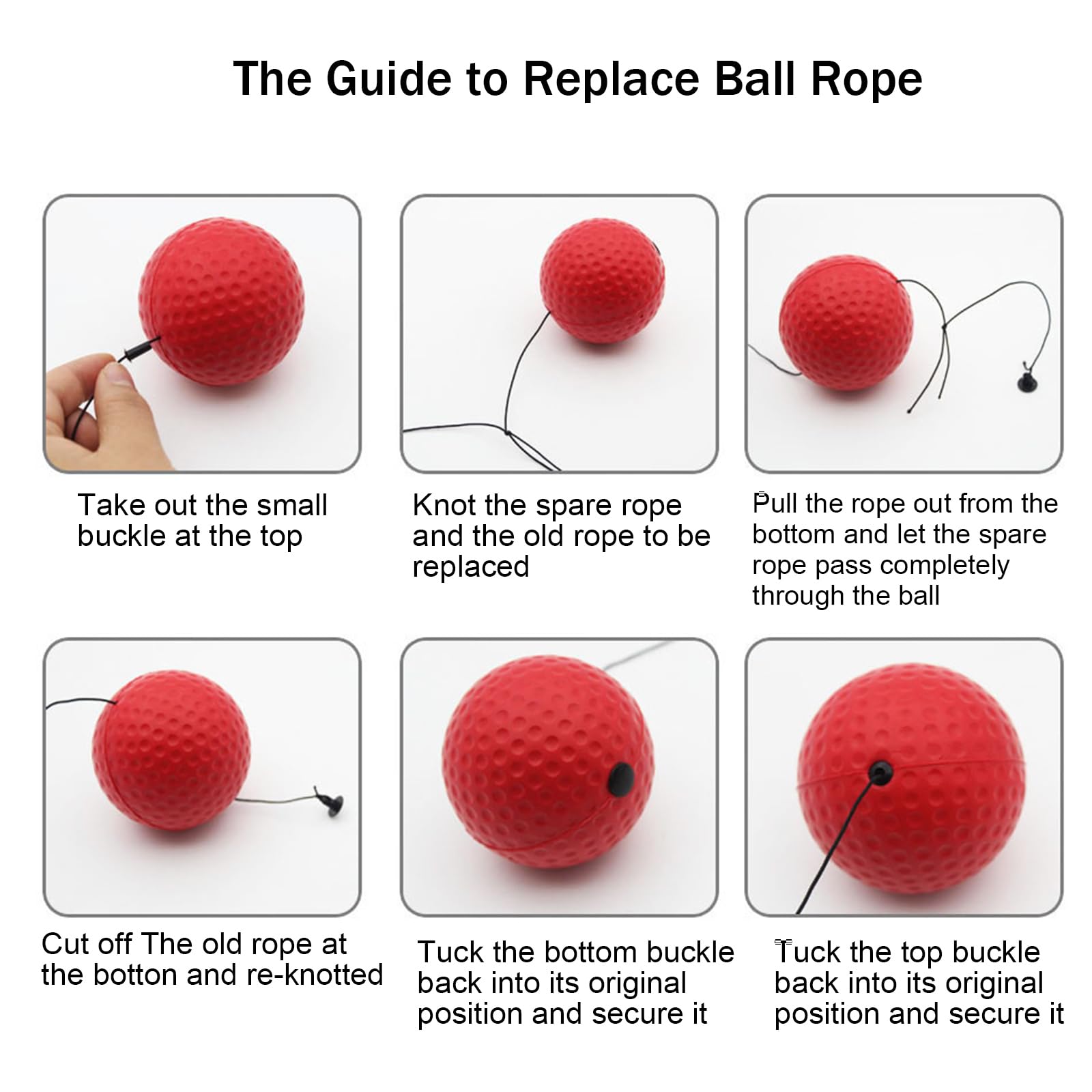 The Guide to Replace Ball Rope

Take out the small buckle at the top

Knot the spare rope and the old rope to be replaced

Pull the rope out from the bottom and let the spare rope pass completely through the ball

Cut off The old rope at the botton and re-knotted

Tuck the bottom buckle back into its original position and secure it

Tuck the top buckle back into its original position and secure it