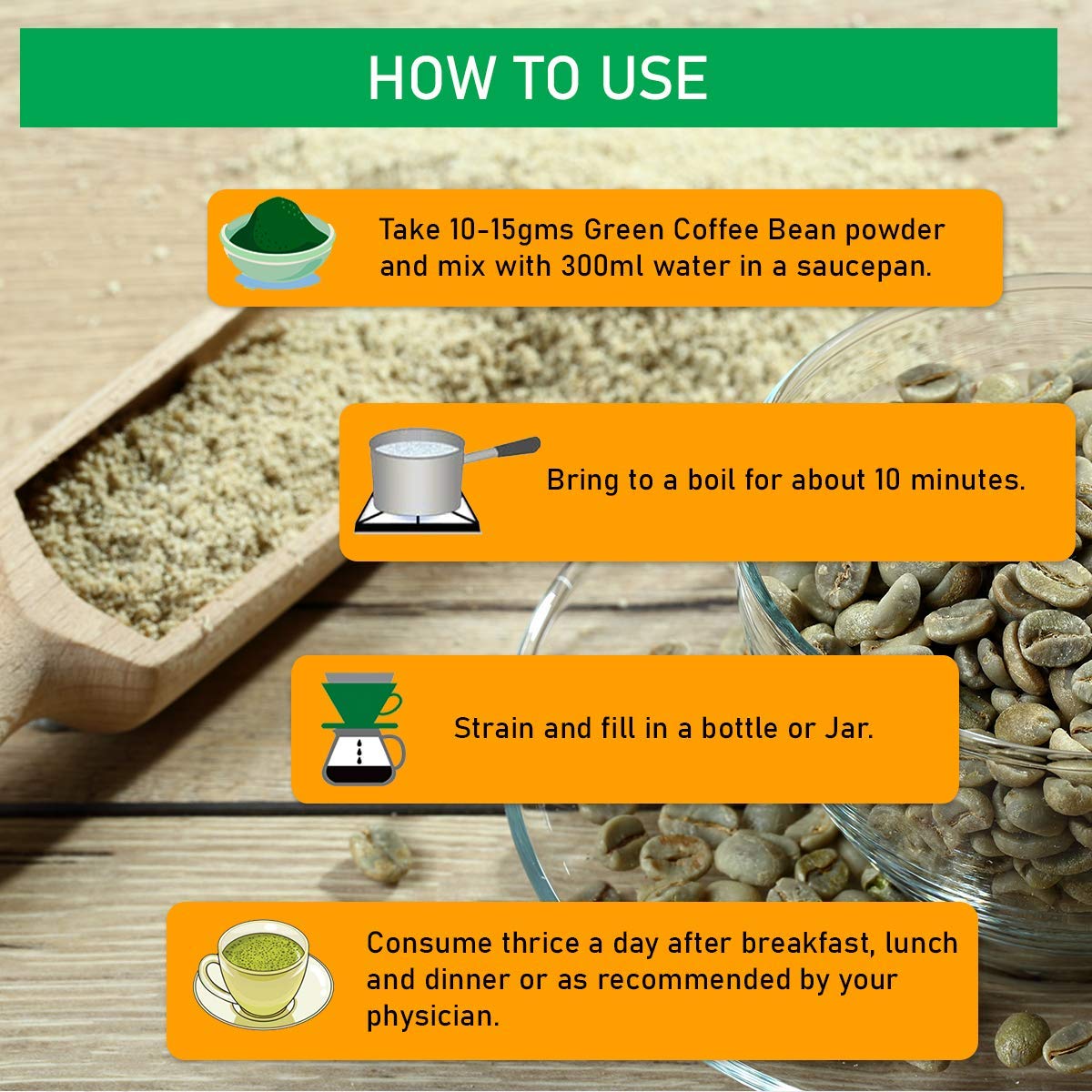 HOW TO USE

Take 10-15gms Green Coffee Bean powder and mix with 300ml water in a saucepan.

Bring to a boil for about 10 minutes.

Strain and fill in a bottle or Jar.

Consume thrice a day after breakfast, lunch and dinner or as recommended by your physician.