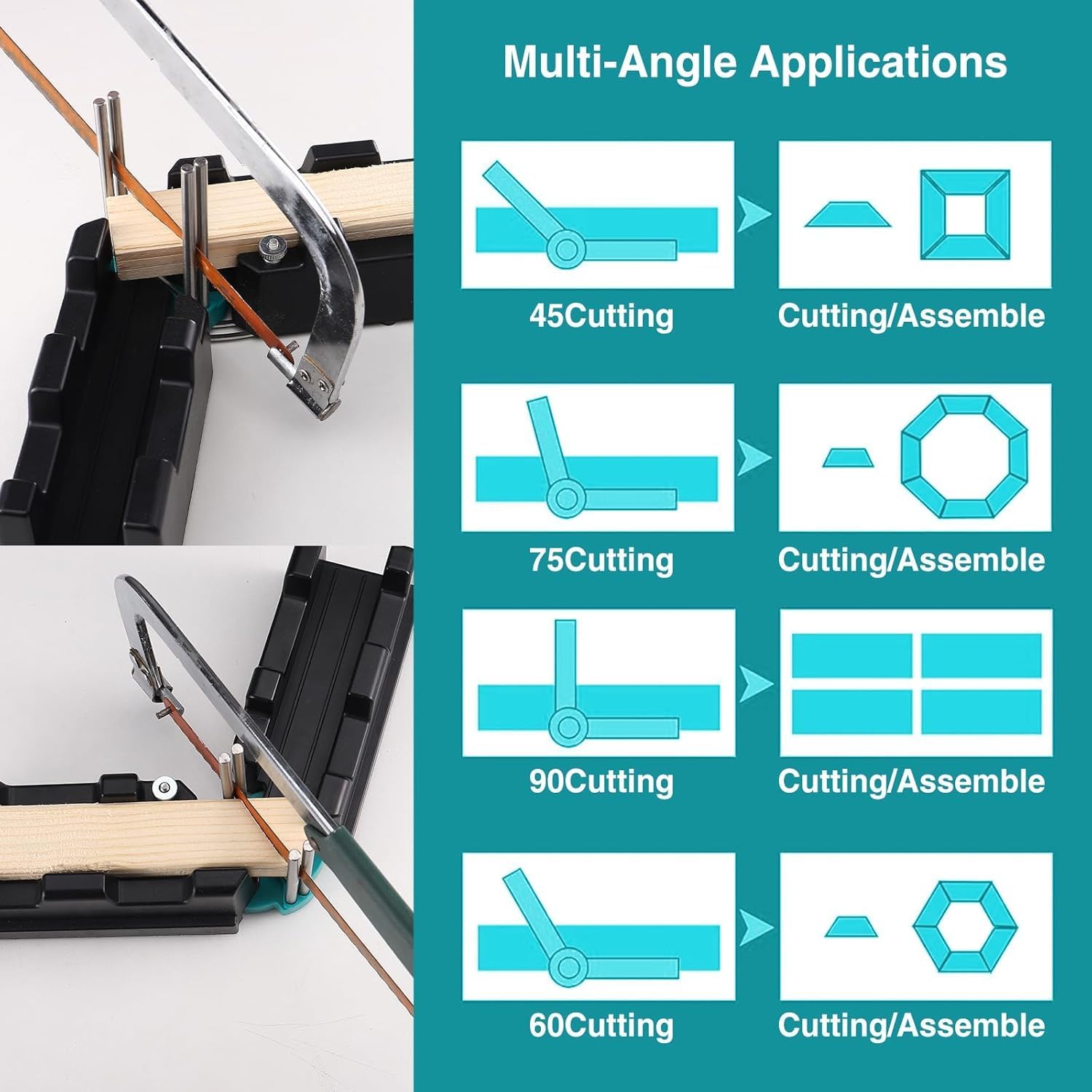 Multi-Angle Applications

45Cutting

Cutting/Assemble

75Cutting

Cutting/Assemble

90Cutting

Cutting/Assemble

60Cutting

Cutting/Assemble