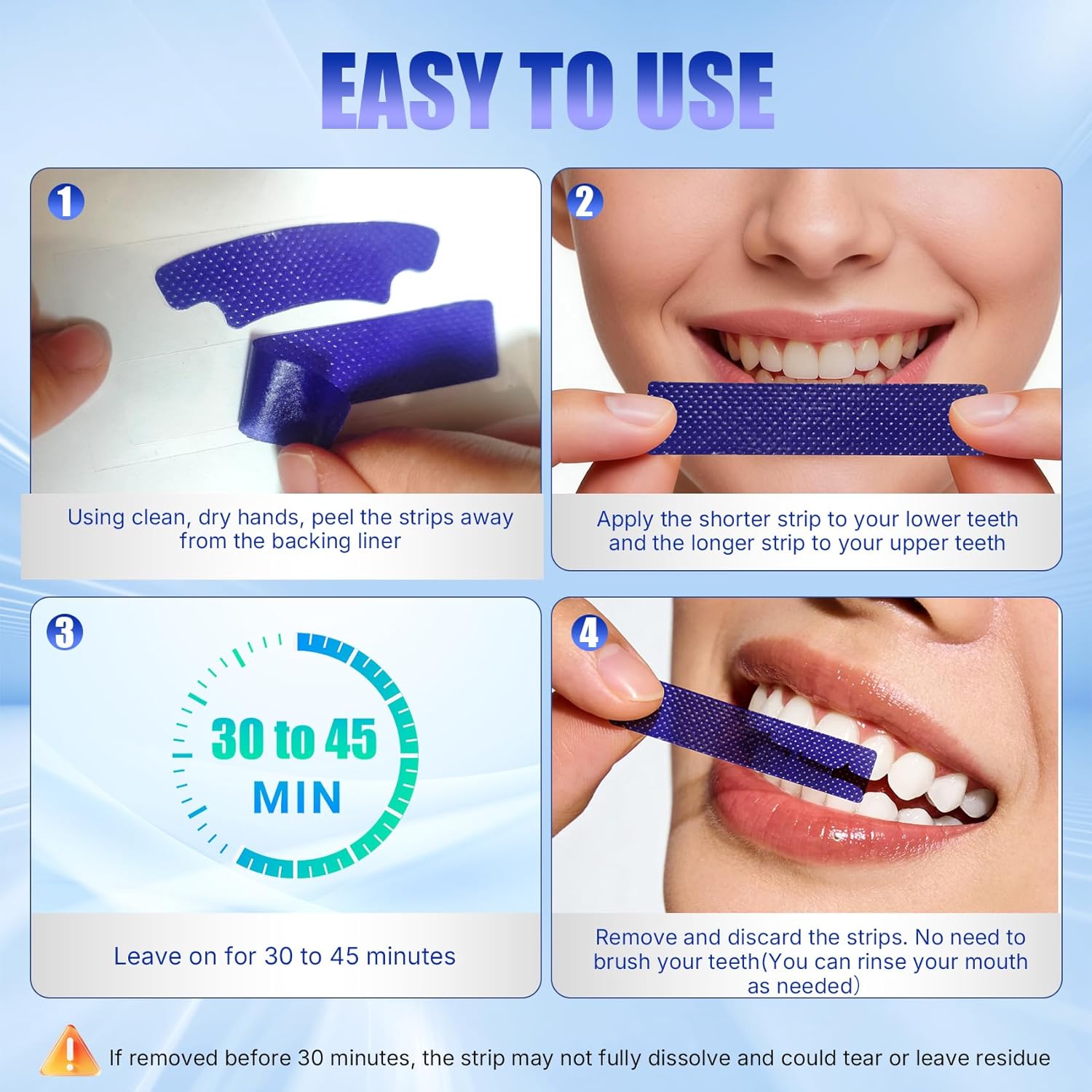 EASY TO USE

1

Using clean, dry hands, peel the strips away from the backing liner

2

Apply the shorter strip to your lower teeth and the longer strip to your upper teeth

3

30 to 45 MIN

Leave on for 30 to 45 minutes

4

Remove and discard the strips. No need to brush your teeth(You can rinse your mouth as needed)

!

If removed before 30 minutes, the strip may not fully dissolve and could tear or leave residue