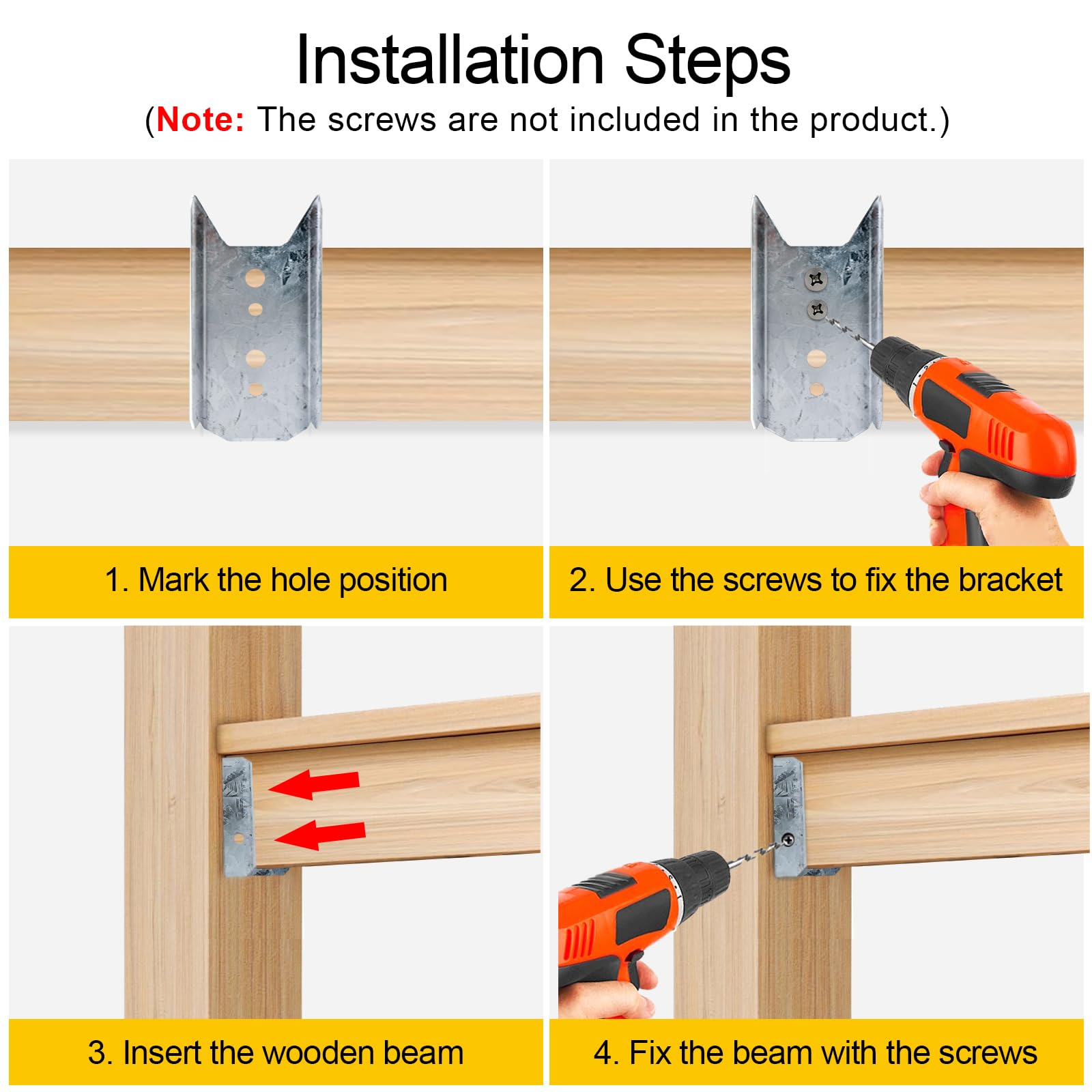 Installation Steps

(Note: The screws are not included in the product.)

1. Mark the hole position

2. Use the screws to fix the bracket

3. Insert the wooden beam

4. Fix the beam with the screws