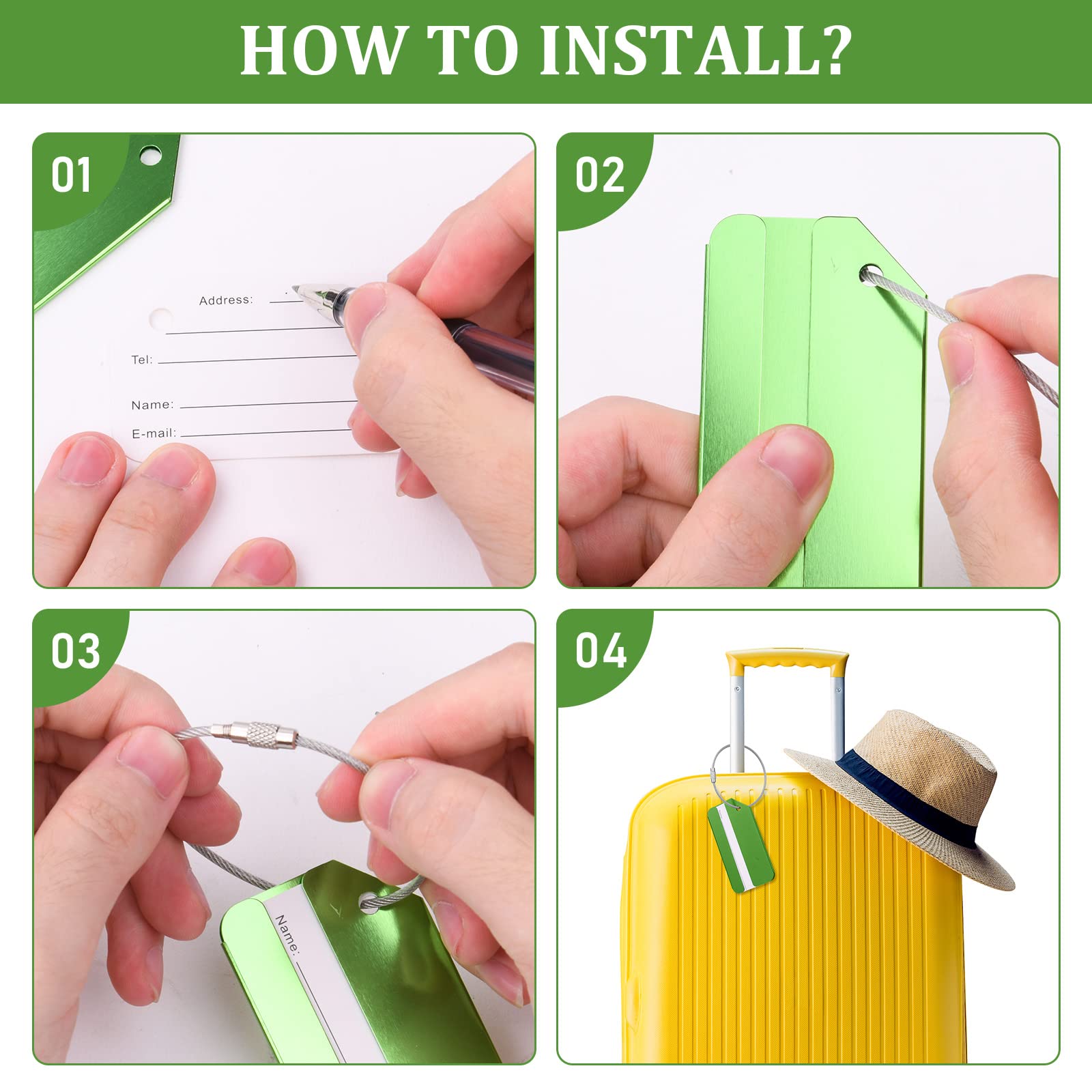 HOW TO INSTALL?

01

Address:

Tel:

Name:

E-mail:

02

03

Name:

04