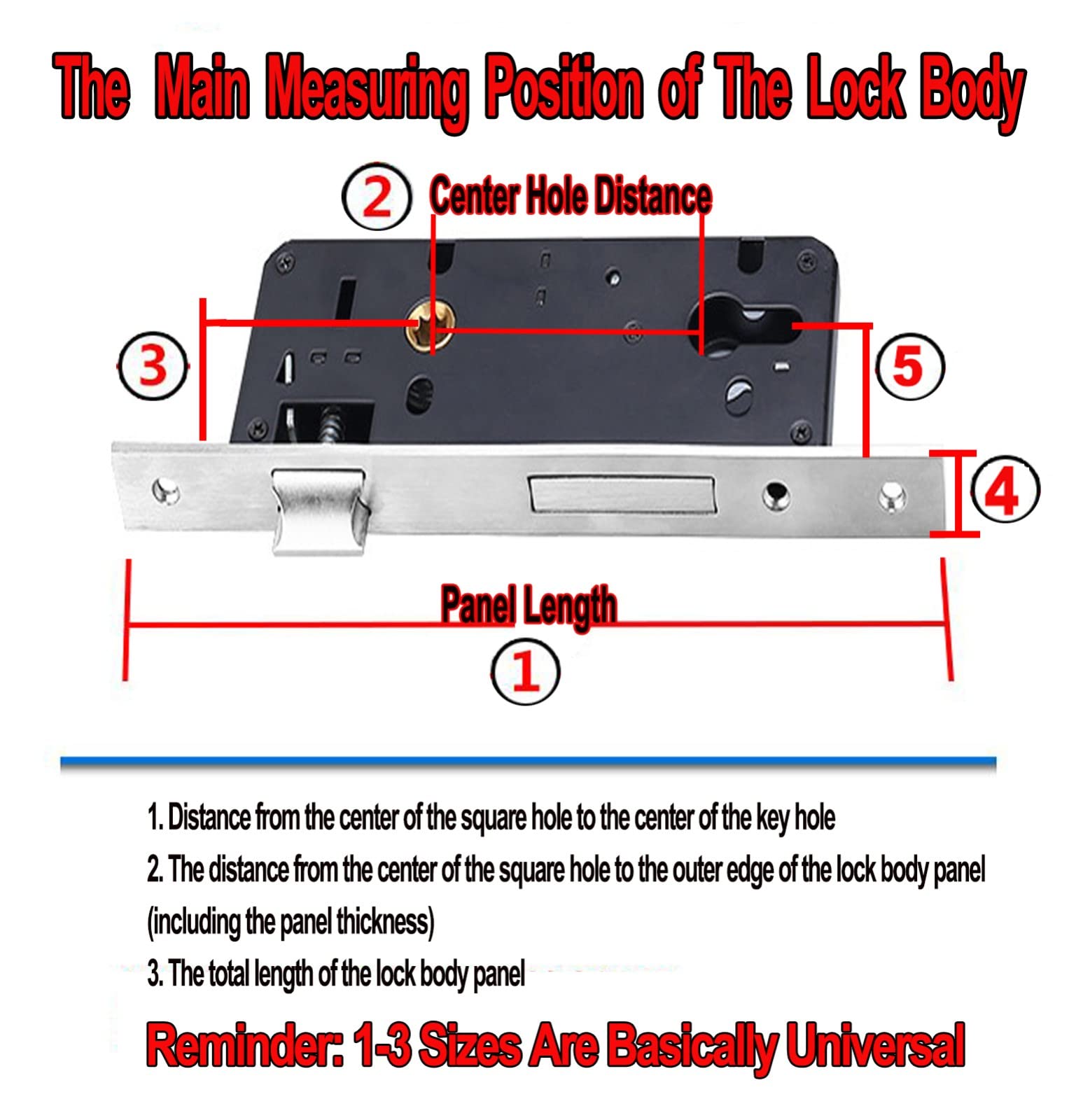 The Main Measuring Position of The Lock Body

2 Center Hole Distance

3

5

4

Panel Length

1

1. Distance from the center of the square hole to the center of the key hole

2. The distance from the center of the square hole to the outer edge of the lock body panel (including the panel thickness)

3. The total length of the lock body panel

Reminder: 1-3 Sizes Are Basically Universal