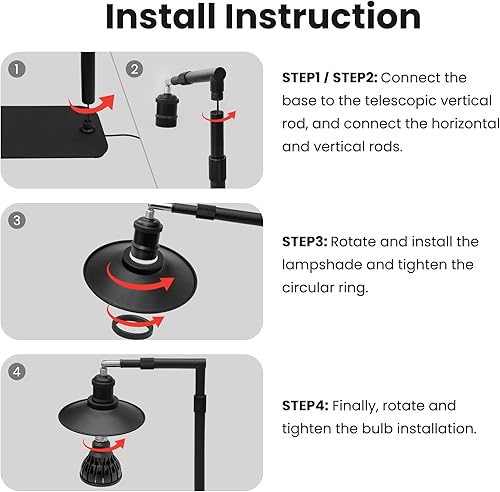 Install Instruction

1

2

STEP1 / STEP2: Connect the base to the telescopic vertical rod, and connect the horizontal and vertical rods.

3

STEP3: Rotate and install the lampshade and tighten the circular ring.

4

STEP4: Finally, rotate and tighten the bulb installation.