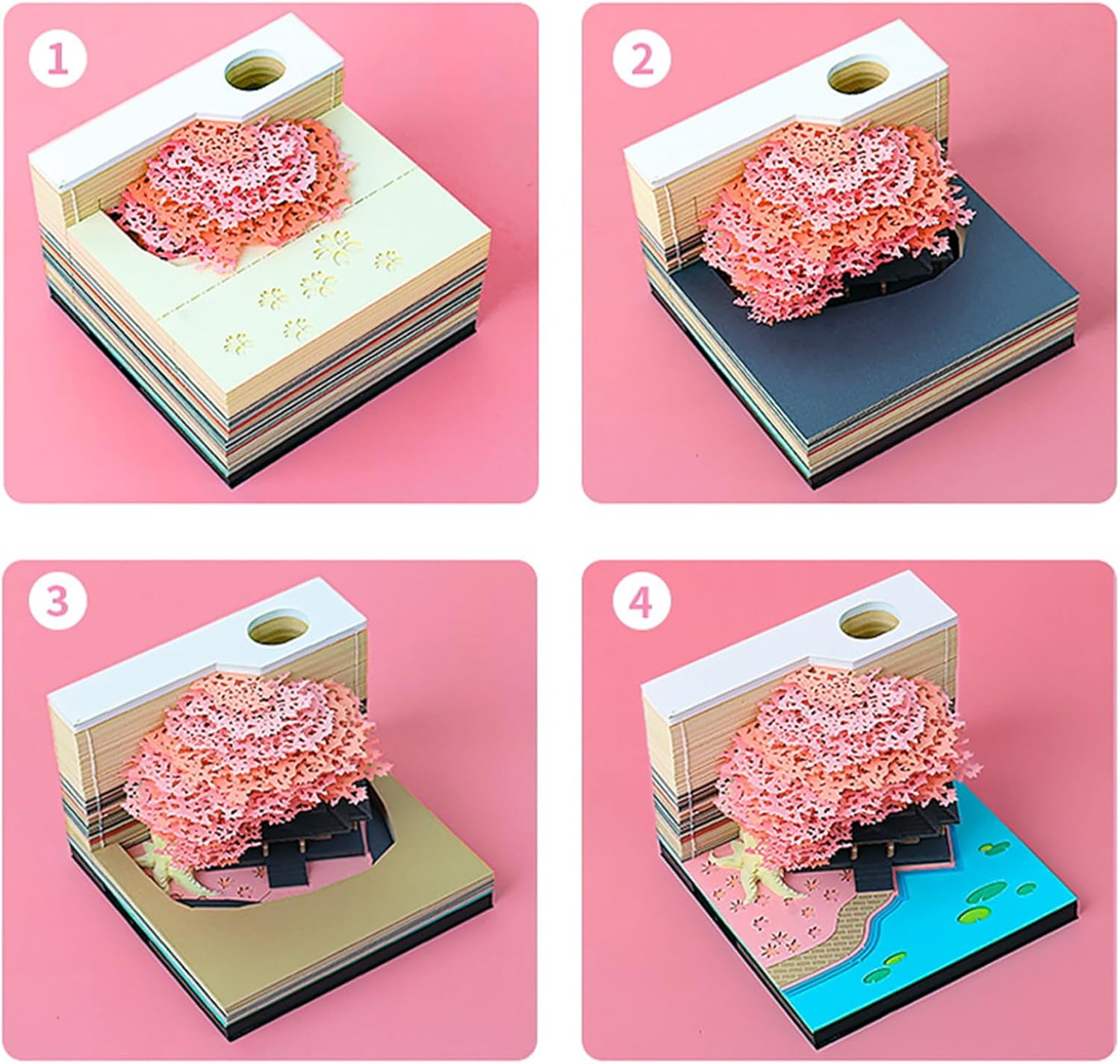 1

2

3

4