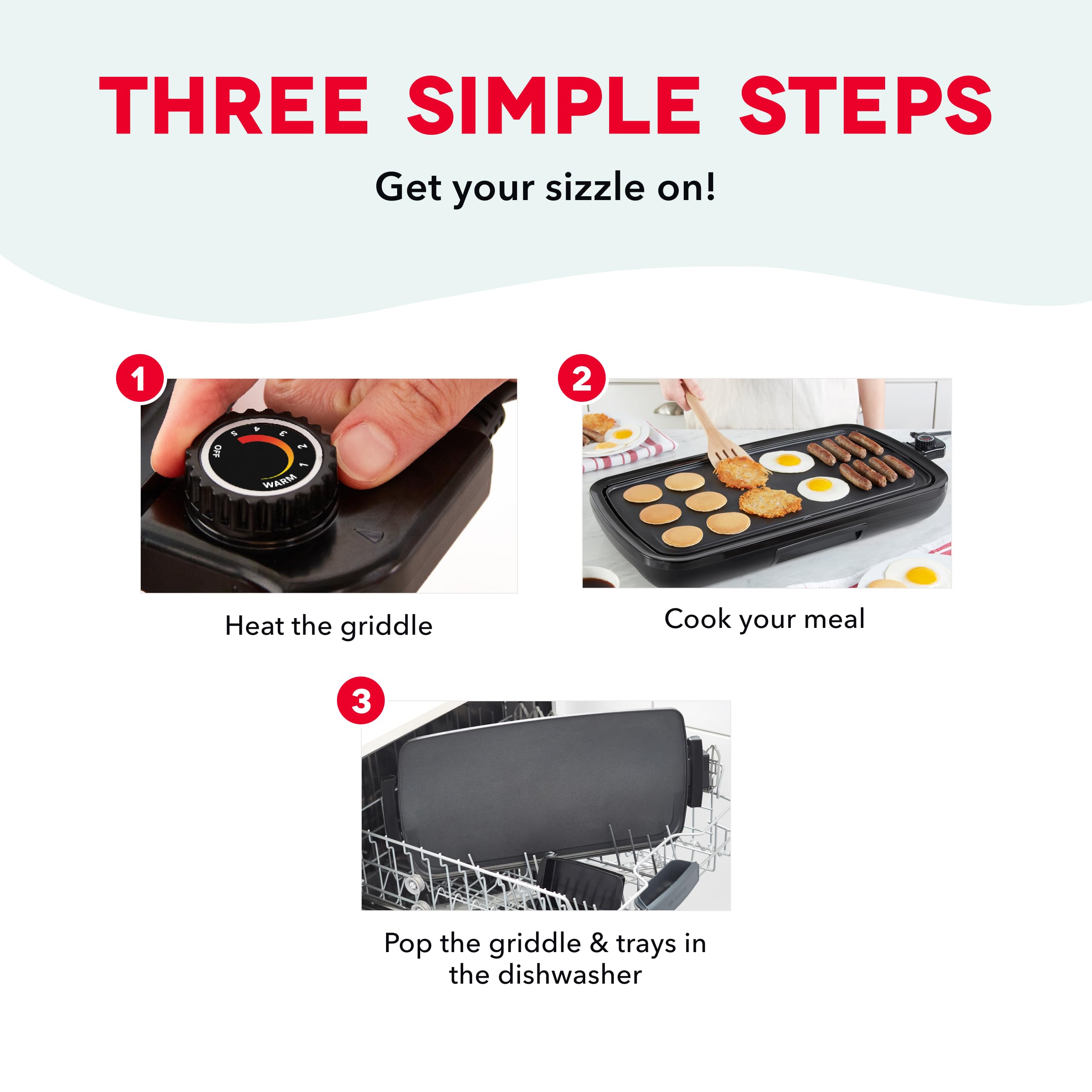 THREE SIMPLE STEPS

Get your sizzle on!

1

OFF 5 4 3 2 1 WARM

Heat the griddle

2

Cook your meal

3

Pop the griddle & trays in the dishwasher