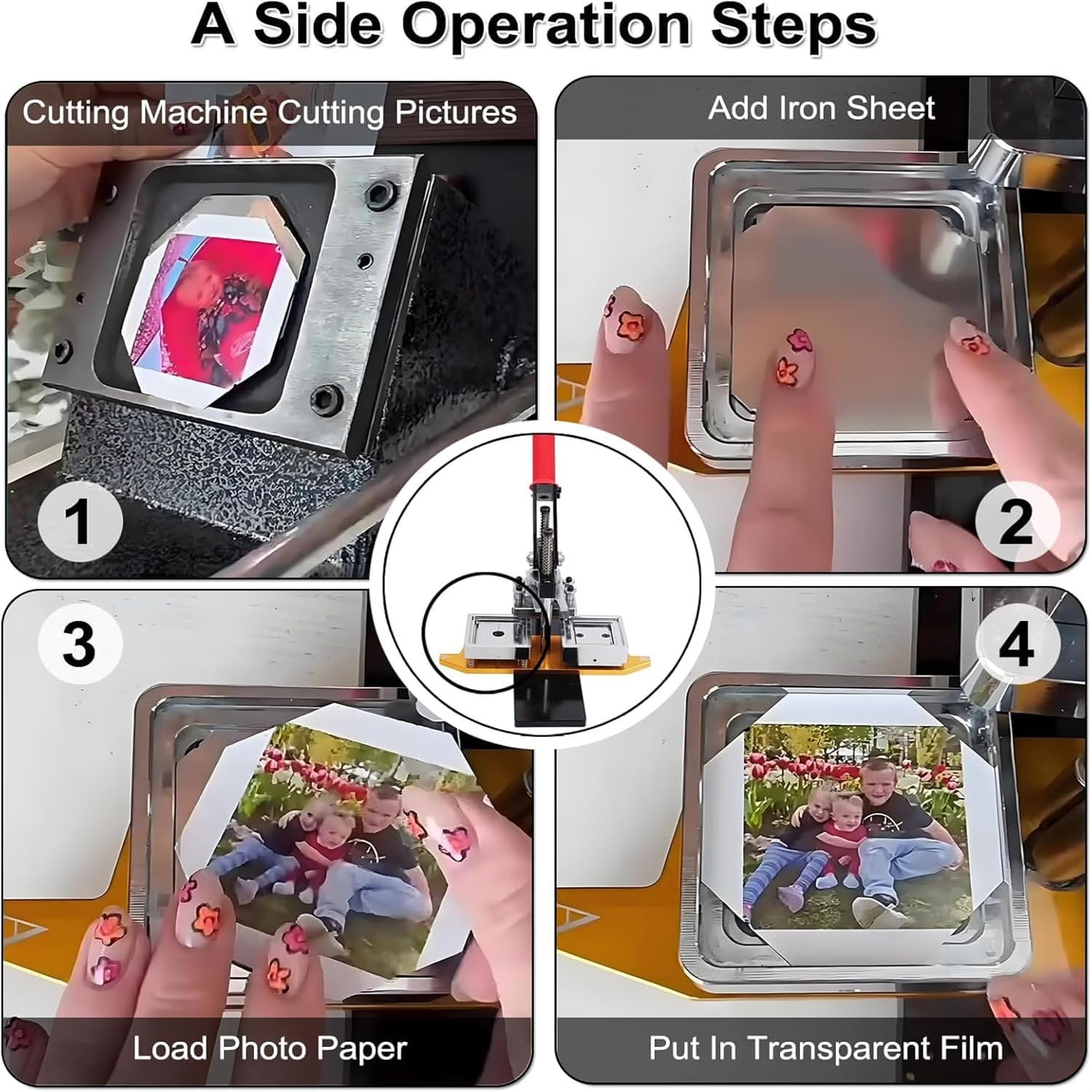 A Side Operation Steps

Cutting Machine Cutting Pictures

1

Add Iron Sheet

2

3

Load Photo Paper

4

Put In Transparent Film