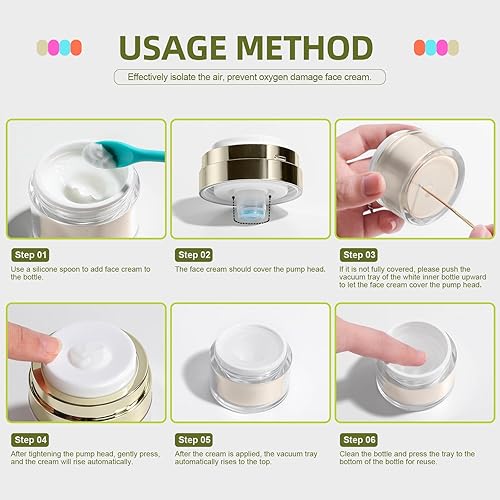 USAGE METHOD

Effectively isolate the air, prevent oxygen damage face cream.

Step 01
Use a silicone spoon to add face cream to the bottle.

Step 02
The face cream should cover the pump head.

Step 03
If it is not fully covered, please push the vacuum tray of the white inner bottle upward to let the face cream cover the pump head.

Step 04
After tightening the pump head, gently press, and the cream will rise automatically.

Step 05
After the cream is applied, the vacuum tray automatically rises to the top.

Step 06
Clean the bottle and press the tray to the bottom of the bottle for reuse.